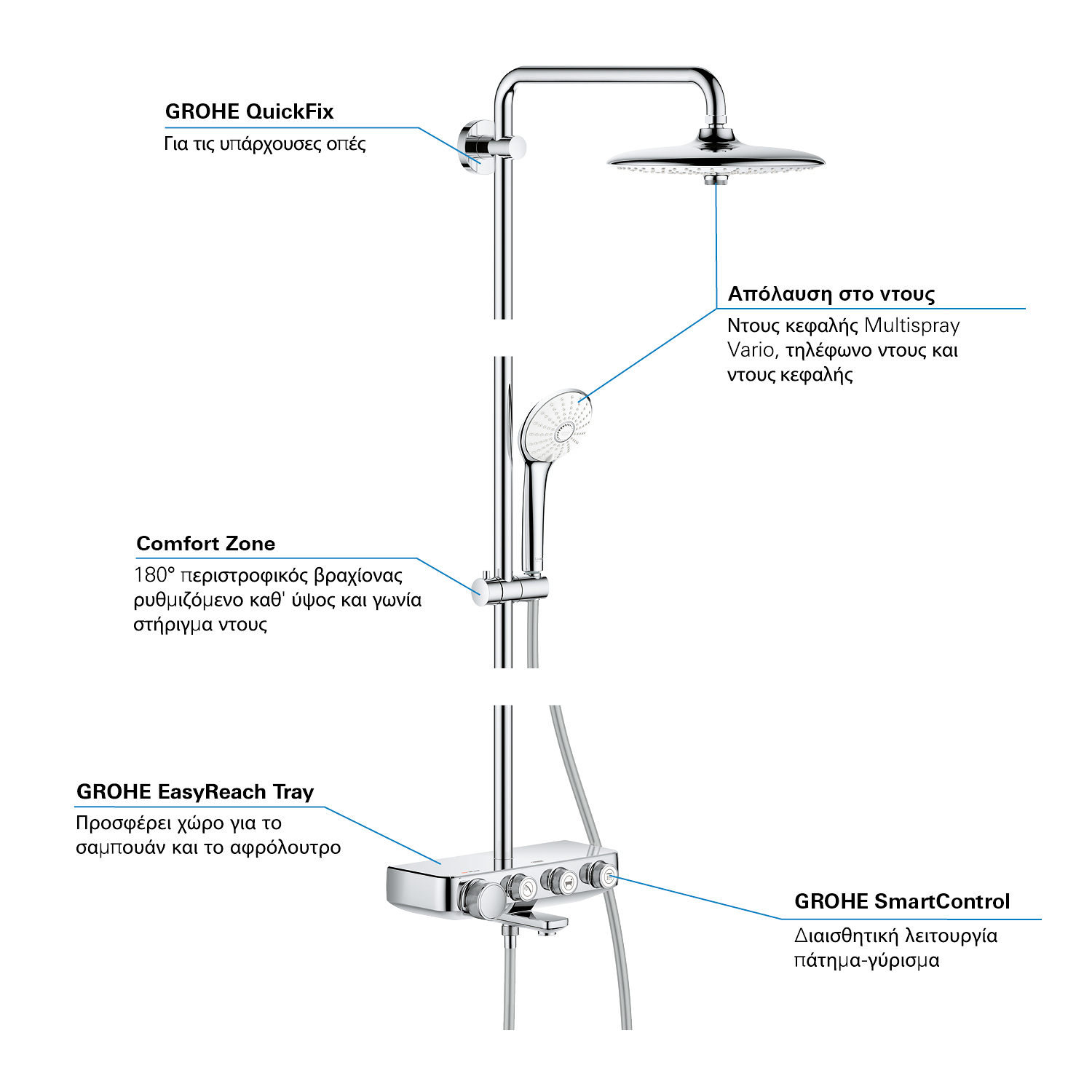 GROHE QuickFix
Για τις υπάρχουσες οπές

Απόλαυση στο ντους
Ντους κεφαλής Multispray Vario, τηλέφωνο ντους και ντους κεφαλής

Comfort Zone
180° περιστροφικός βραχίονας ρυθμιζόμενο καθ' ύψος και γωνία στήριγμα ντους

GROHE EasyReach Tray
Προσφέρει χώρο για το σαμπουάν και το αφρόλουτρο

GROHE SmartControl
Διαισθητική λειτουργία πάτημα-γύρισμα