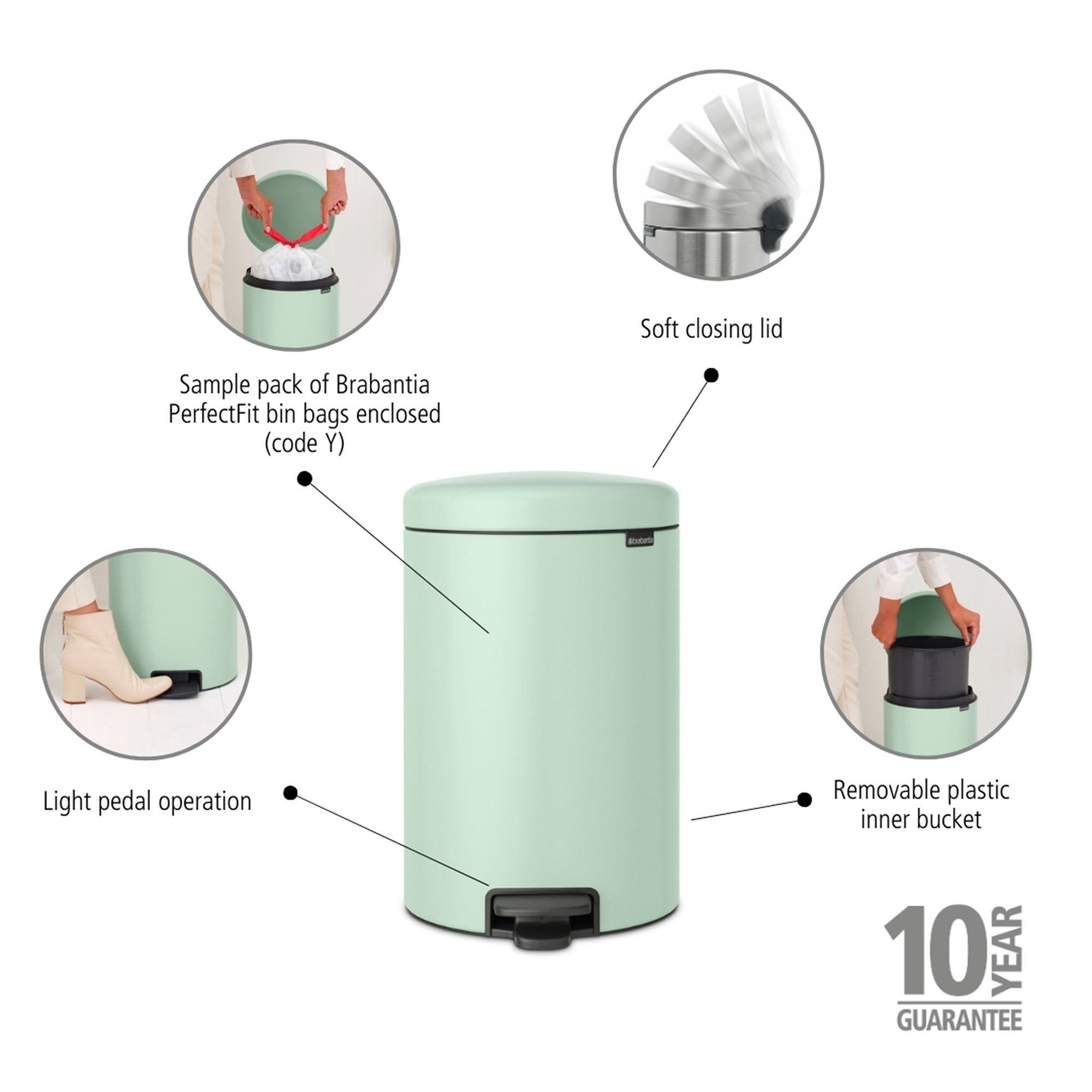 Soft closing lid

Sample pack of Brabantia PerfectFit bin bags enclosed (code Y)

brabantia

Light pedal operation

Removable plastic inner bucket

10 YEAR GUARANTEE