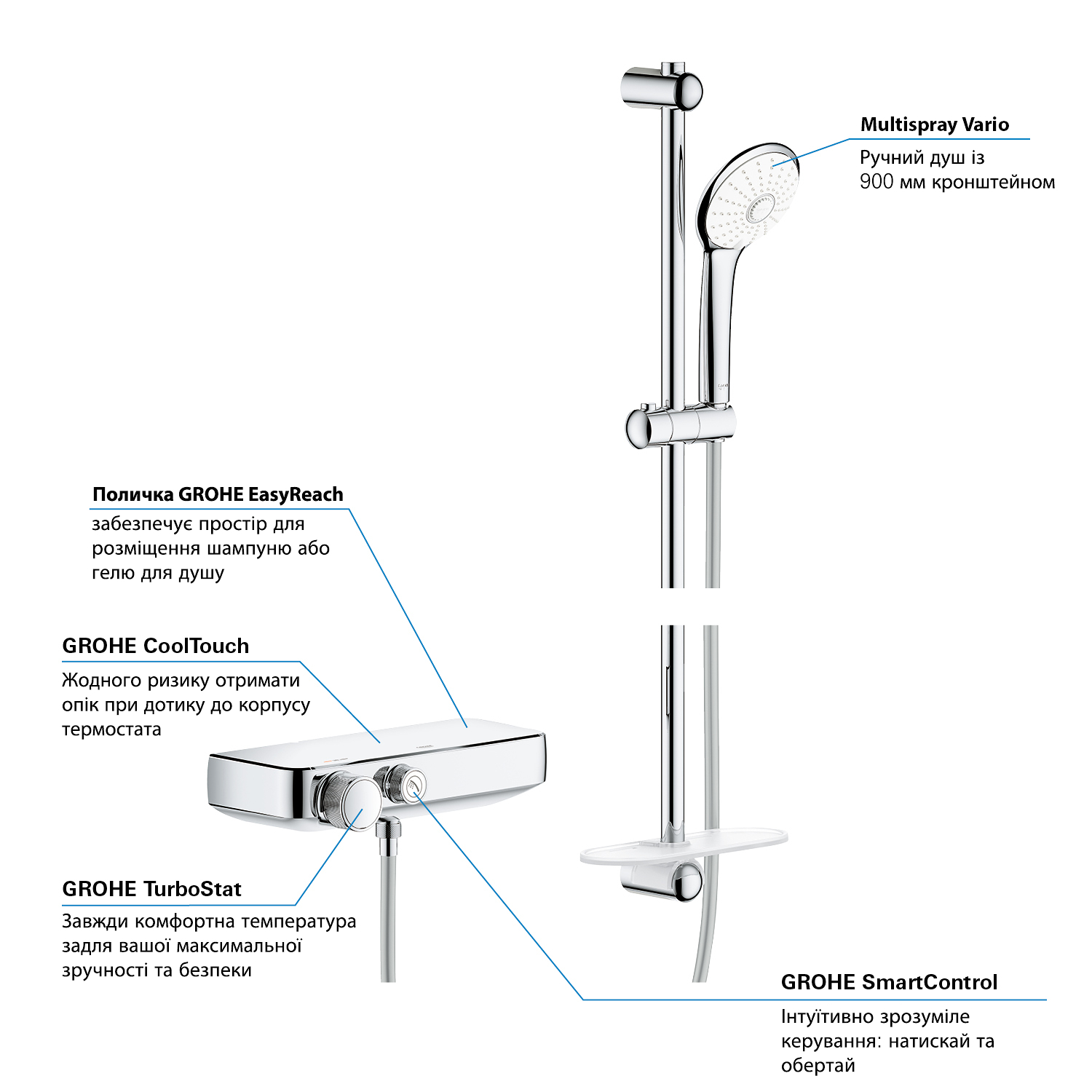 Multispray Vario
Ручний душ із 900 мм кронштейном

Поличка GROHE EasyReach
забезпечує простір для розміщення шампуню або гелю для душу

GROHE CoolTouch
Жодного ризику отримати опік при дотику до корпусу термостата

GROHE TurboStat
Завжди комфортна температура задля вашої максимальної зручності та безпеки

GROHE SmartControl
Інтуїтивно зрозуміле керування: натискай та обертай