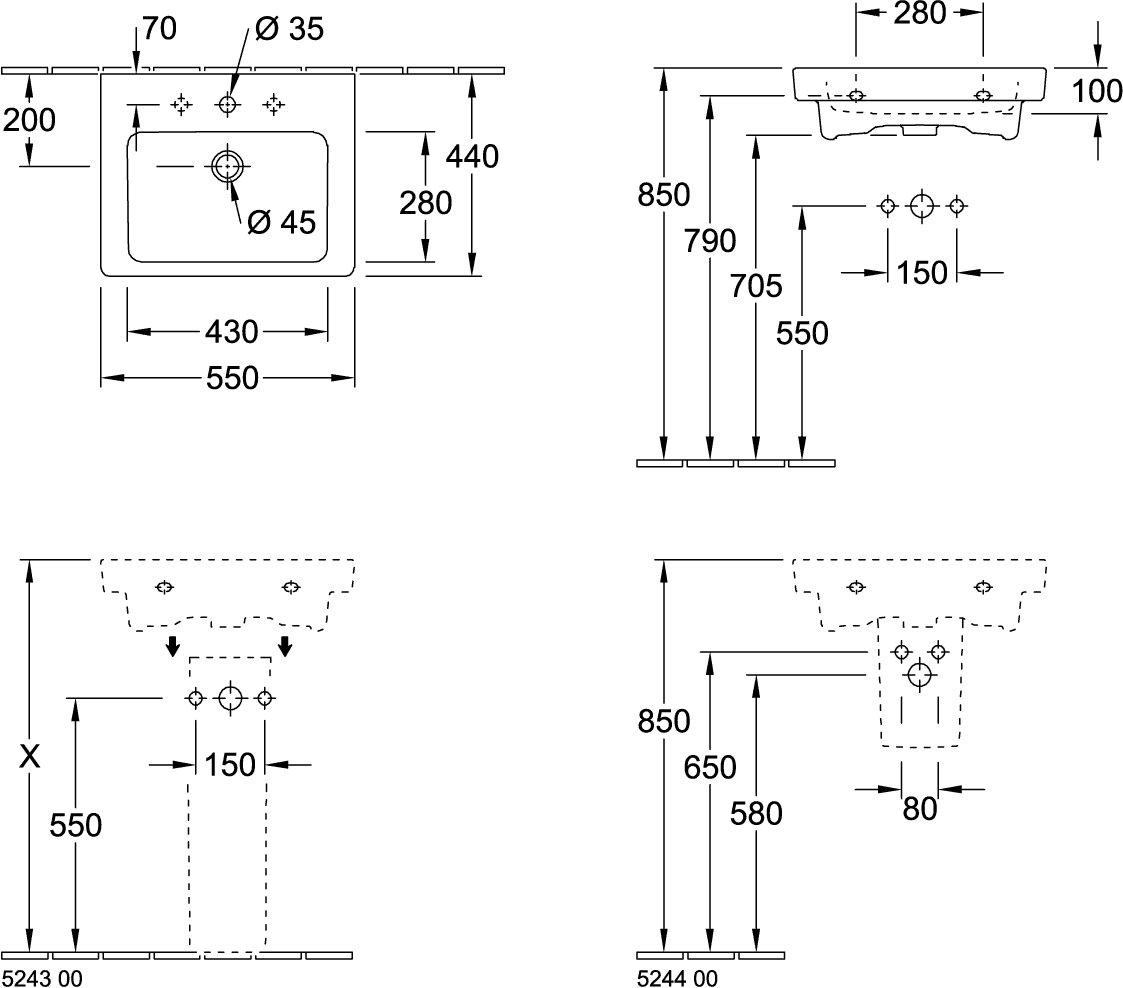 70
Ø 35
200
440
280
Ø 45
430
550

280
100
850
790
705
550
150

X
550
150
5243 00

850
650
580
80
5244 00