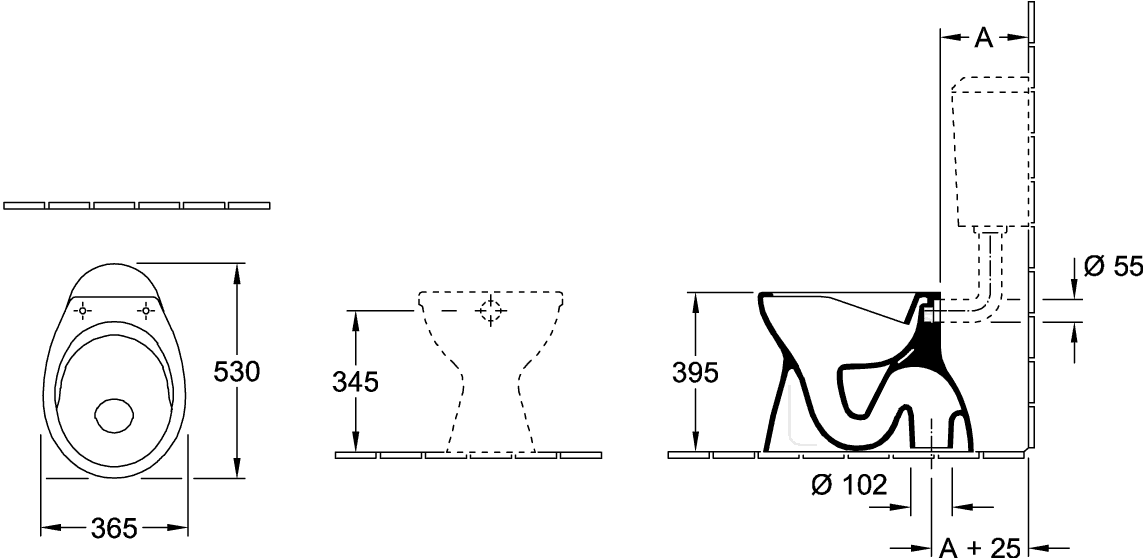 A

Ø 55

530

345

395

Ø 102

365

A + 25