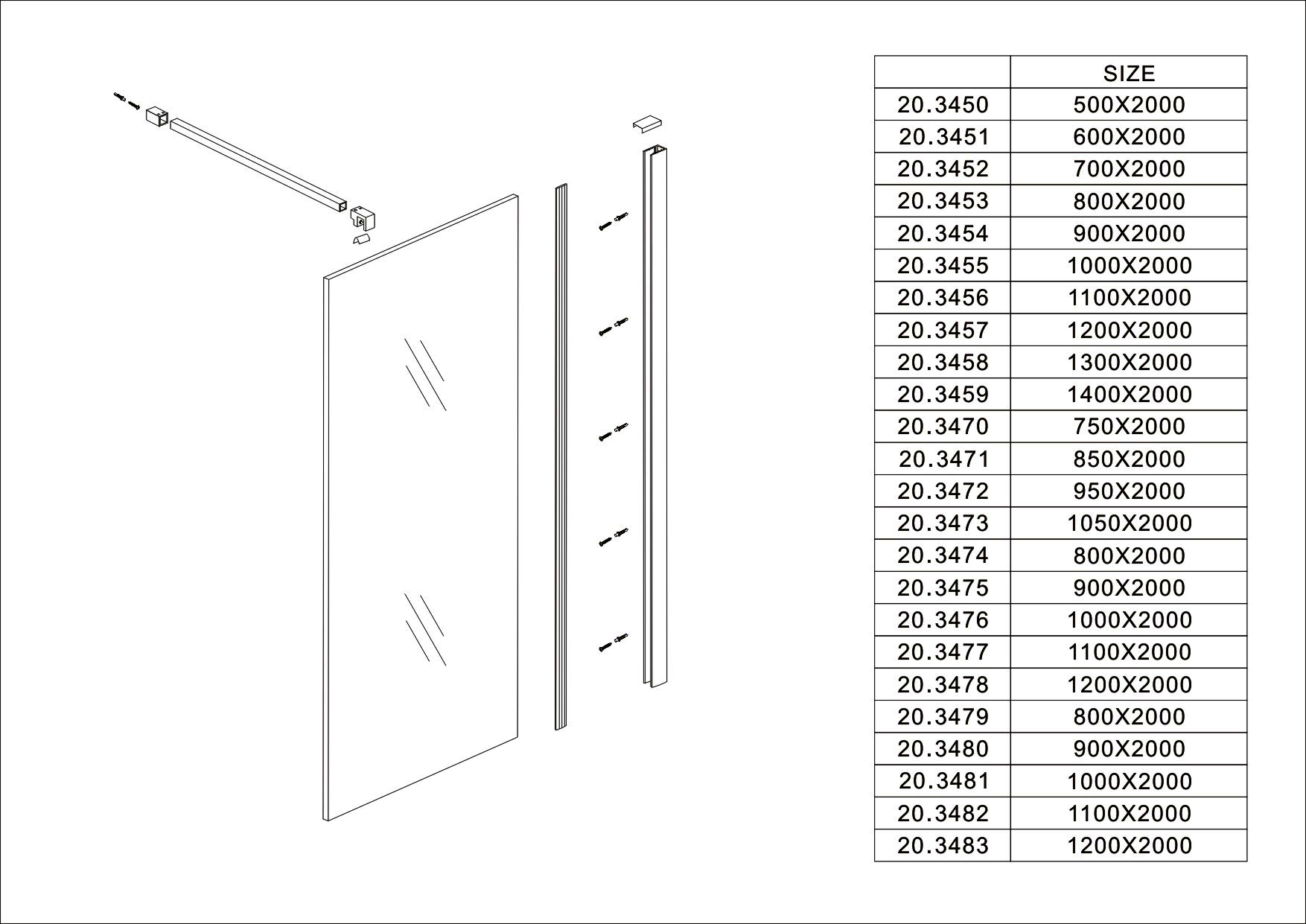 | | SIZE |
|---|---|
| 20.3450 | 500X2000 |
| 20.3451 | 600X2000 |
| 20.3452 | 700X2000 |
| 20.3453 | 800X2000 |
| 20.3454 | 900X2000 |
| 20.3455 | 1000X2000 |
| 20.3456 | 1100X2000 |
| 20.3457 | 1200X2000 |
| 20.3458 | 1300X2000 |
| 20.3459 | 1400X2000 |
| 20.3470 | 750X2000 |
| 20.3471 | 850X2000 |
| 20.3472 | 950X2000 |
| 20.3473 | 1050X2000 |
| 20.3474 | 800X2000 |
| 20.3475 | 900X2000 |
| 20.3476 | 1000X2000 |
| 20.3477 | 1100X2000 |
| 20.3478 | 1200X2000 |
| 20.3479 | 800X2000 |
| 20.3480 | 900X2000 |
| 20.3481 | 1000X2000 |
| 20.3482 | 1100X2000 |
| 20.3483 | 1200X2000 |