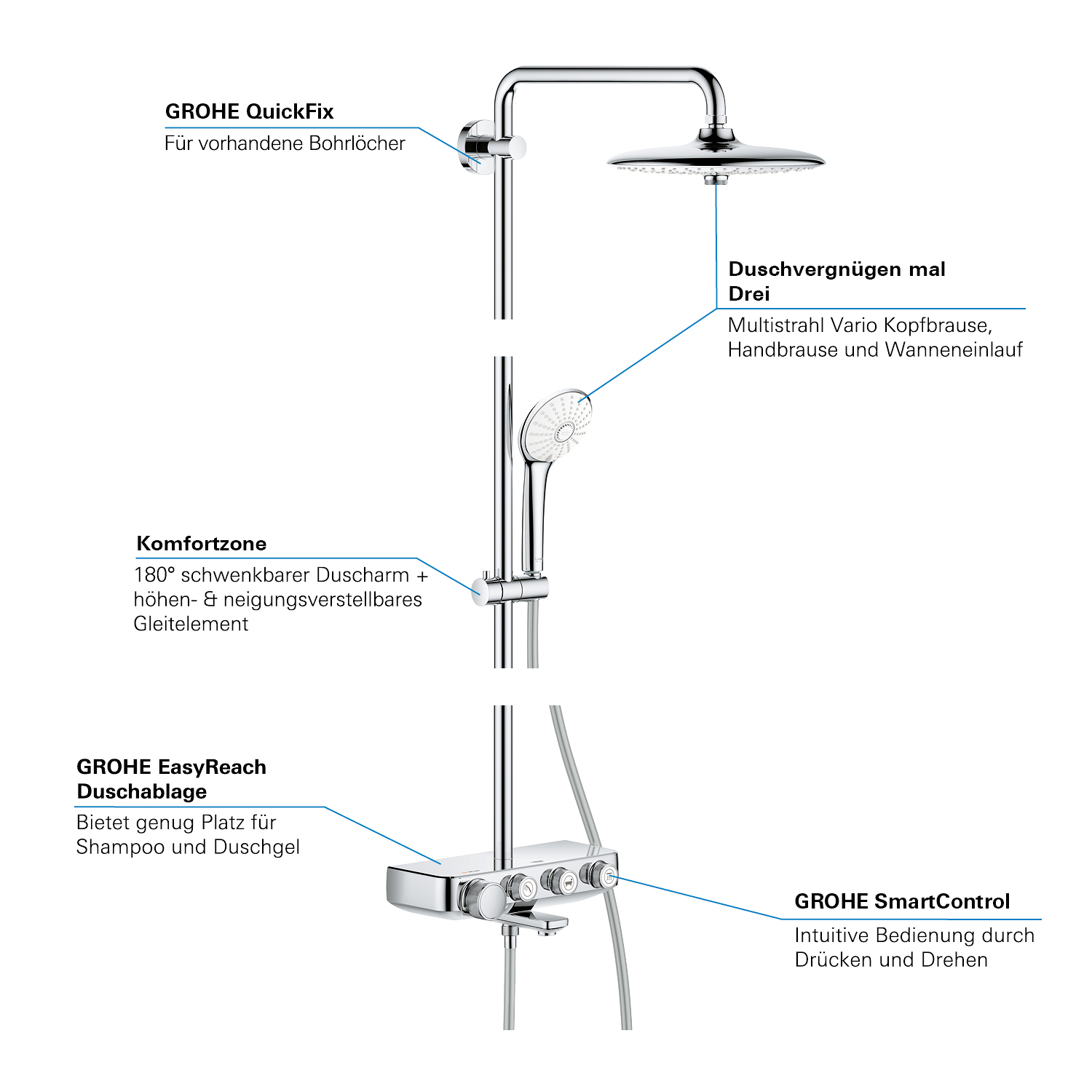 GROHE QuickFix
Für vorhandene Bohrlöcher

Duschvergnügen mal Drei
Multistrahl Vario Kopfbrause, Handbrause und Wanneneinlauf

Komfortzone
180° schwenkbarer Duscharm + höhen- & neigungsverstellbares Gleitelement

GROHE EasyReach Duschablage
Bietet genug Platz für Shampoo und Duschgel

GROHE SmartControl
Intuitive Bedienung durch Drücken und Drehen