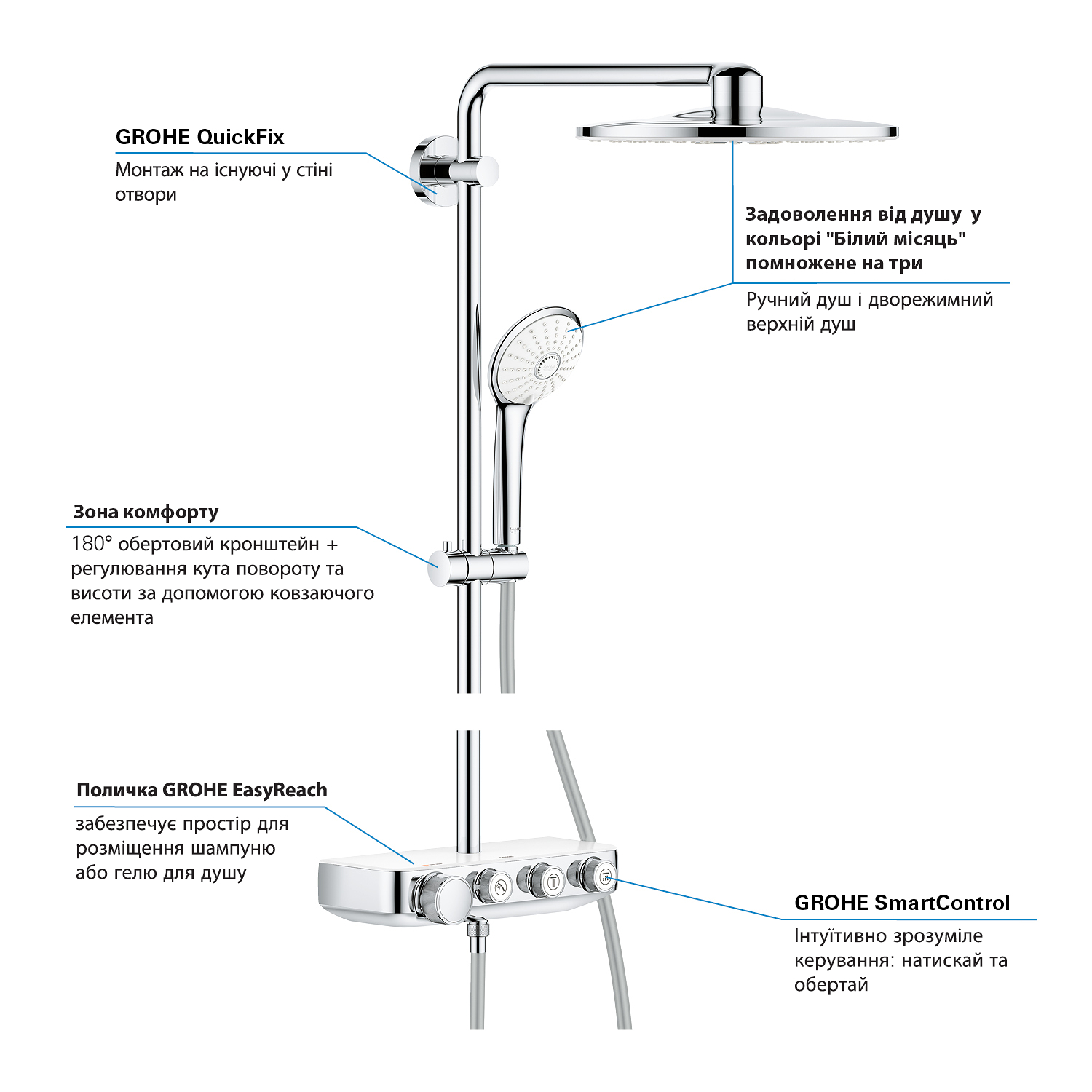 GROHE QuickFix
Монтаж на існуючі у стіні отвори

Задоволення від душу у кольорі "Білий місяць" помножене на три
Ручний душ і дворежимний верхній душ

Зона комфорту
180° обертовий кронштейн + регулювання кута повороту та висоти за допомогою ковзаючого елемента

Поличка GROHE EasyReach
забезпечує простір для розміщення шампуню або гелю для душу

GROHE SmartControl
Інтуїтивно зрозуміле керування: натискай та обертай