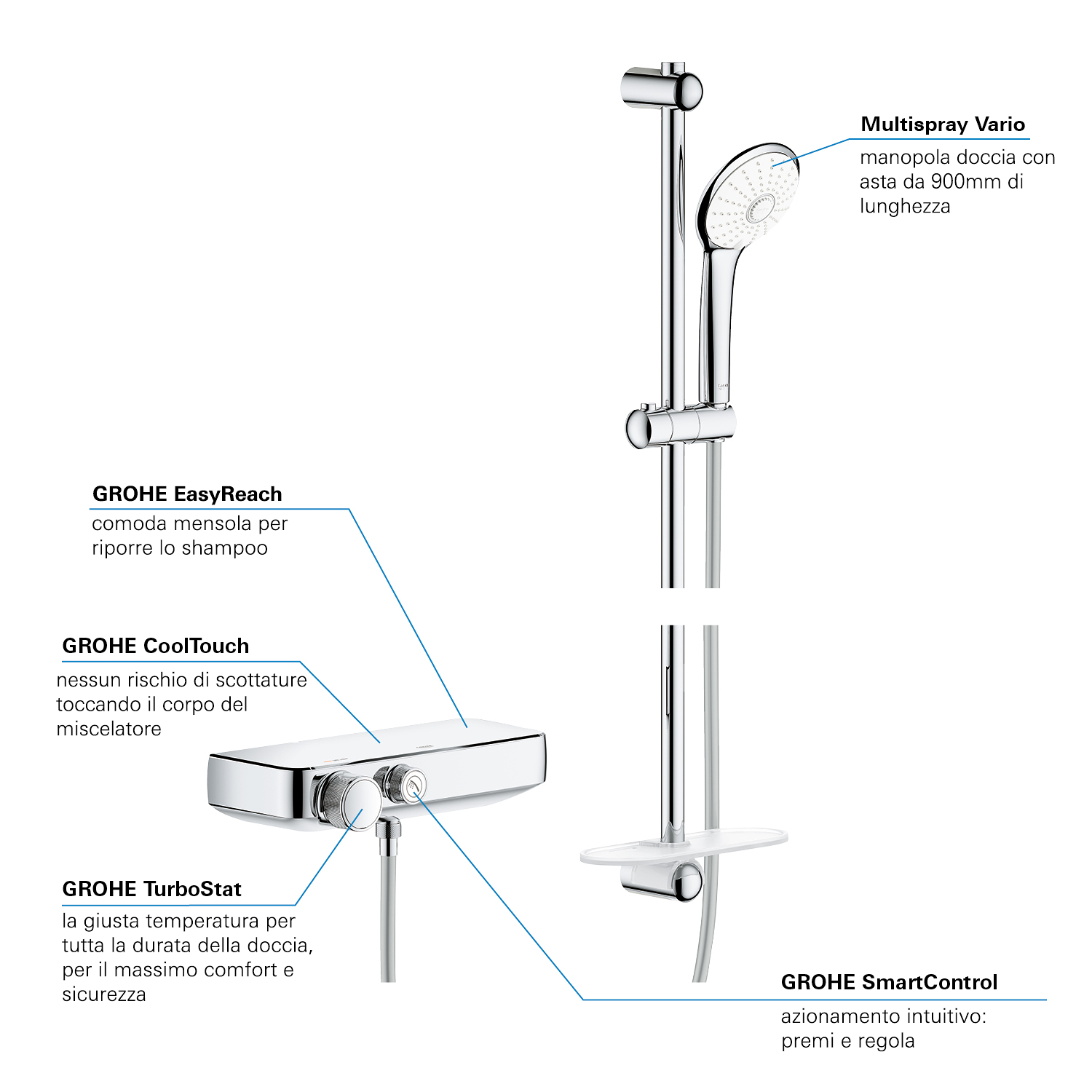 Multispray Vario
manopola doccia con asta da 900mm di lunghezza

GROHE EasyReach
comoda mensola per riporre lo shampoo

GROHE CoolTouch
nessun rischio di scottature toccando il corpo del miscelatore

GROHE TurboStat
la giusta temperatura per tutta la durata della doccia, per il massimo comfort e sicurezza

GROHE SmartControl
azionamento intuitivo: premi e regola