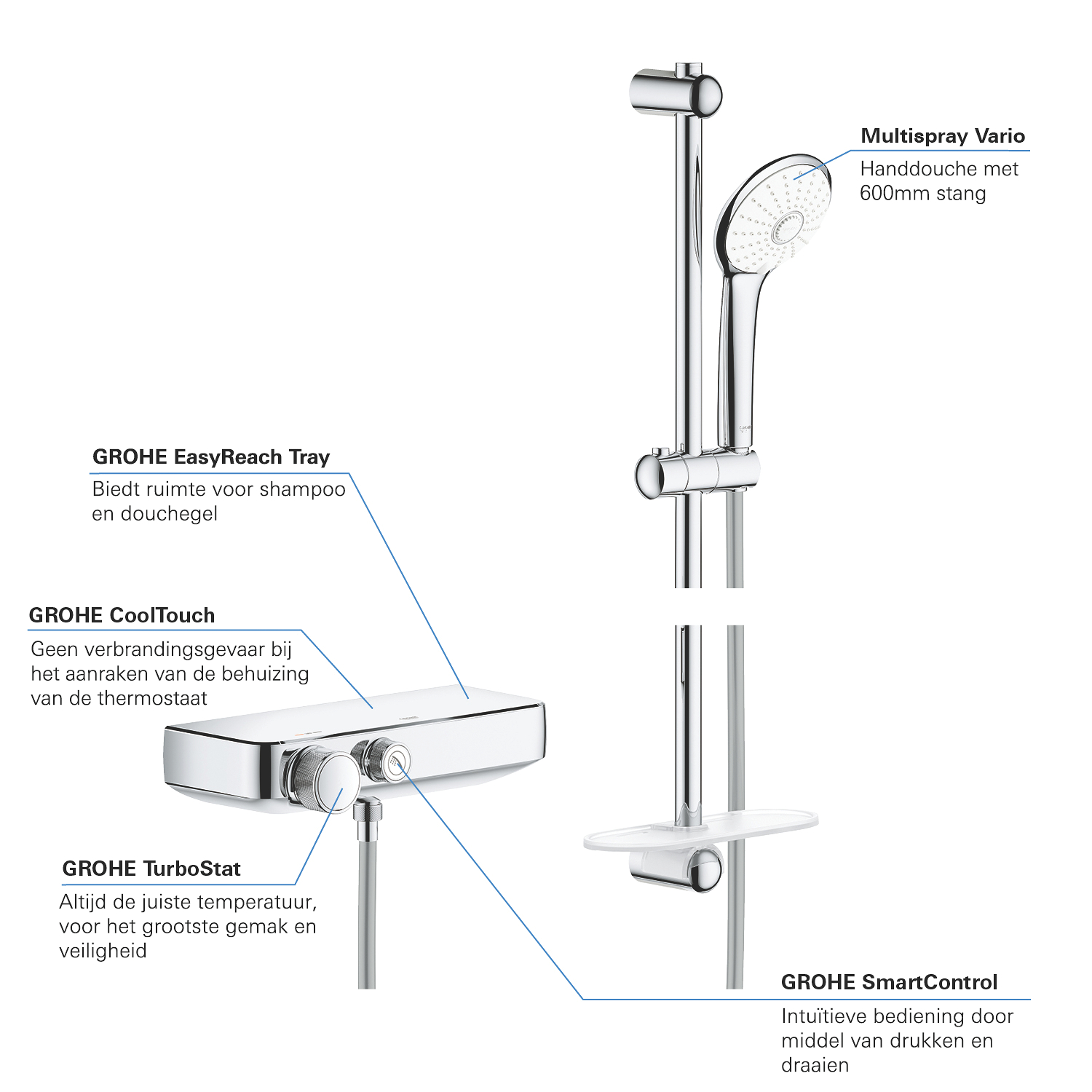 Multispray Vario
Handdouche met 600mm stang

GROHE EasyReach Tray
Biedt ruimte voor shampoo en douchegel

GROHE CoolTouch
Geen verbrandingsgevaar bij het aanraken van de behuizing van de thermostaat

GROHE TurboStat
Altijd de juiste temperatuur, voor het grootste gemak en veiligheid

GROHE SmartControl
Intuïtieve bediening door middel van drukken en draaien