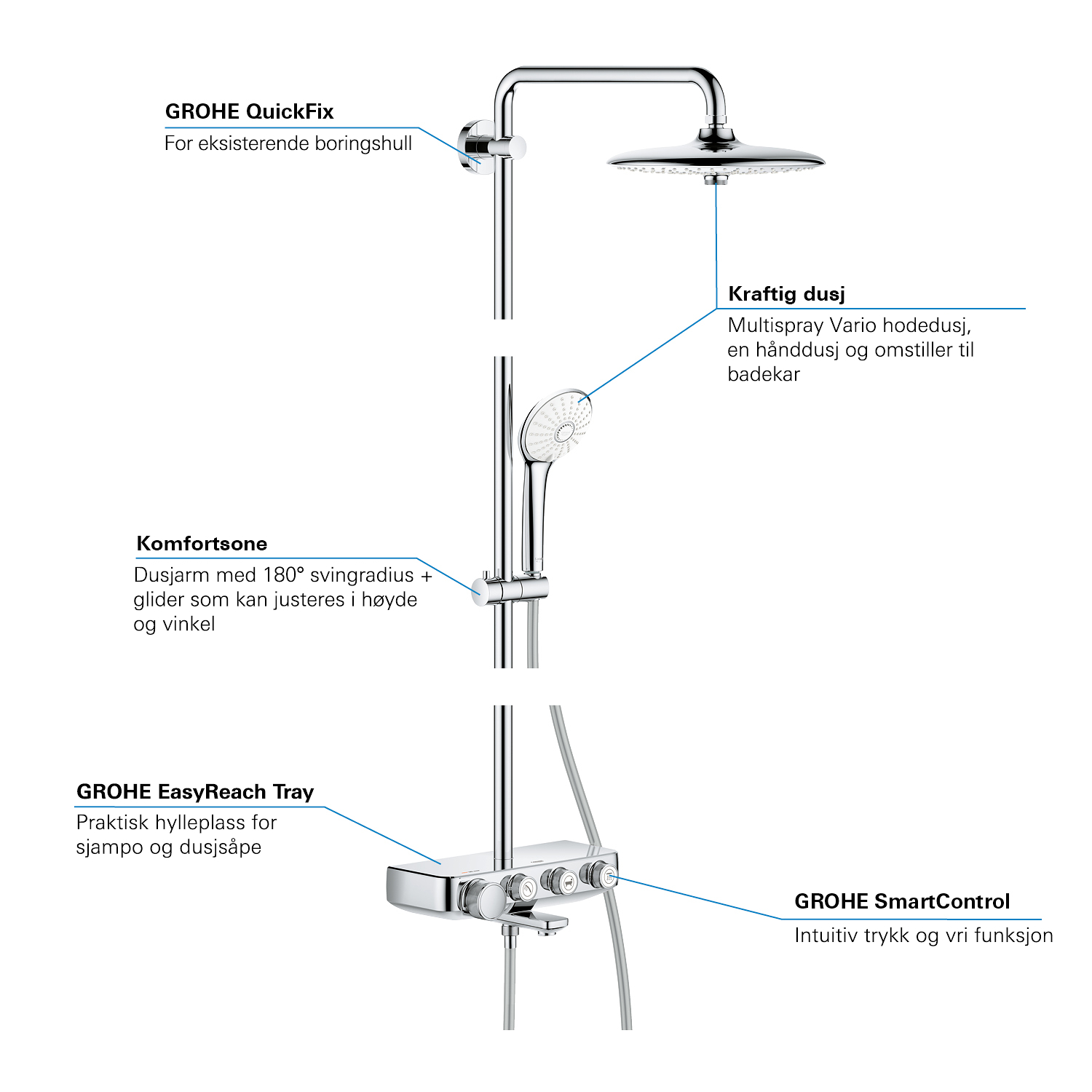 GROHE QuickFix
For eksisterende boringshull

Kraftig dusj
Multispray Vario hodedusj, en hånddusj og omstiller til badekar

Komfortsone
Dusjarm med 180° svingradius + glider som kan justeres i høyde og vinkel

GROHE EasyReach Tray
Praktisk hylleplass for sjampo og dusjsåpe

GROHE SmartControl
Intuitiv trykk og vri funksjon