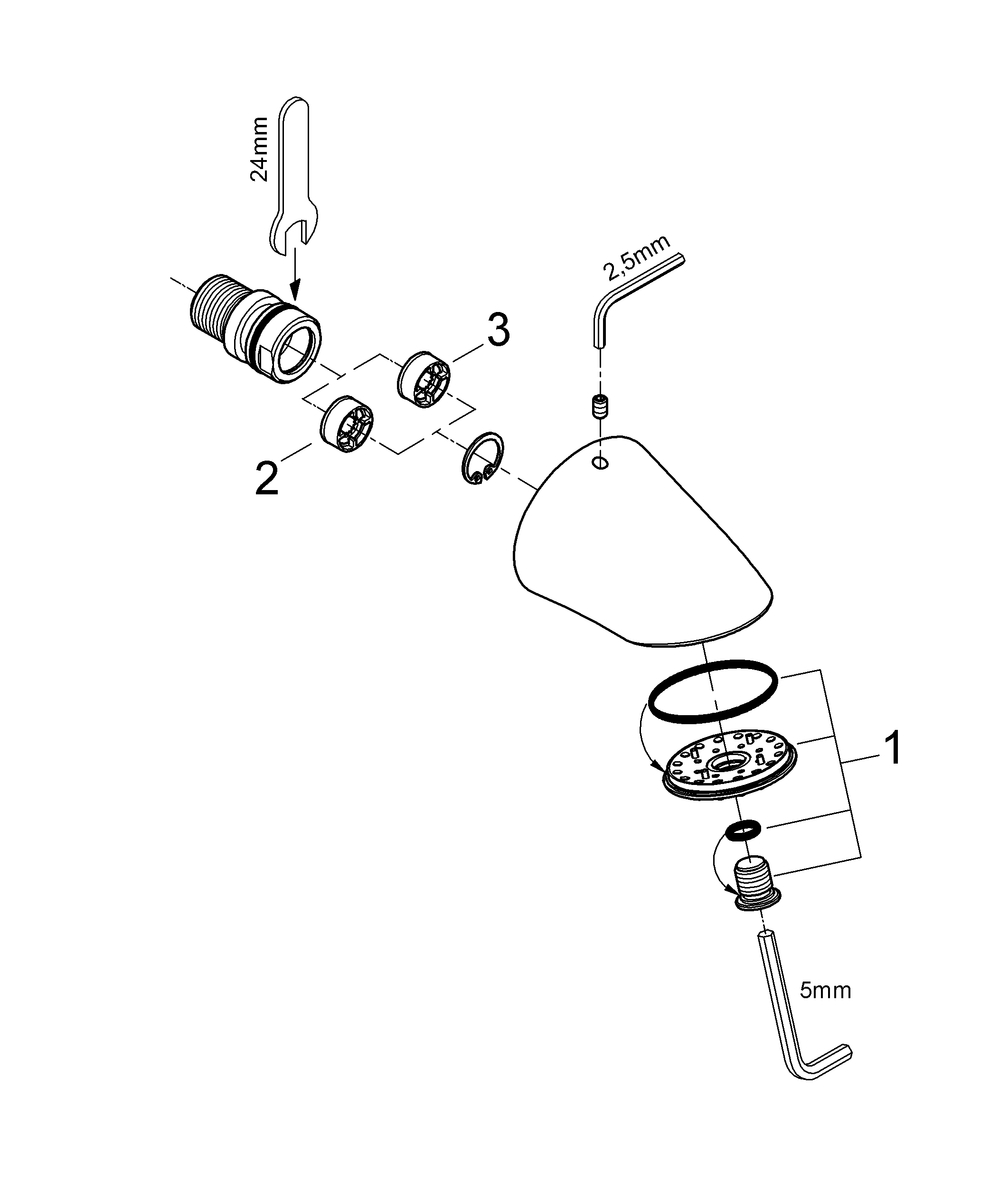 24mm

2,5mm

3

2

1

5mm