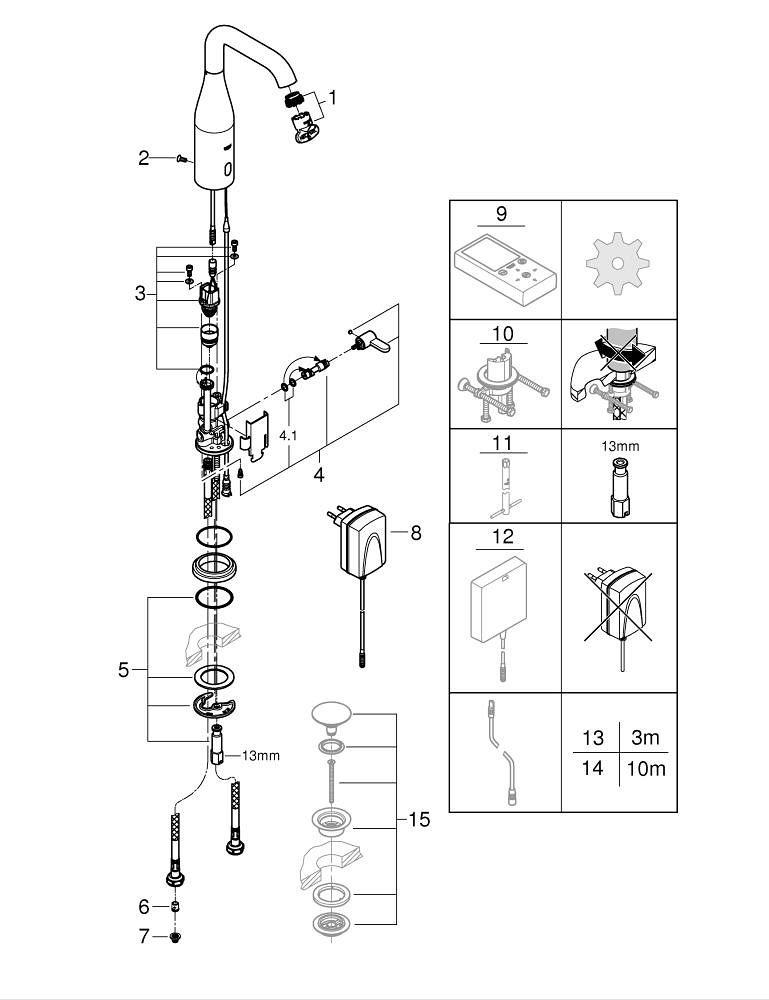 1
2
3
4.1
4
8
5
13mm
6
7
15
9
10
11
13mm
12
| 13 | 3m |
|---|---|
| 14 | 10m |