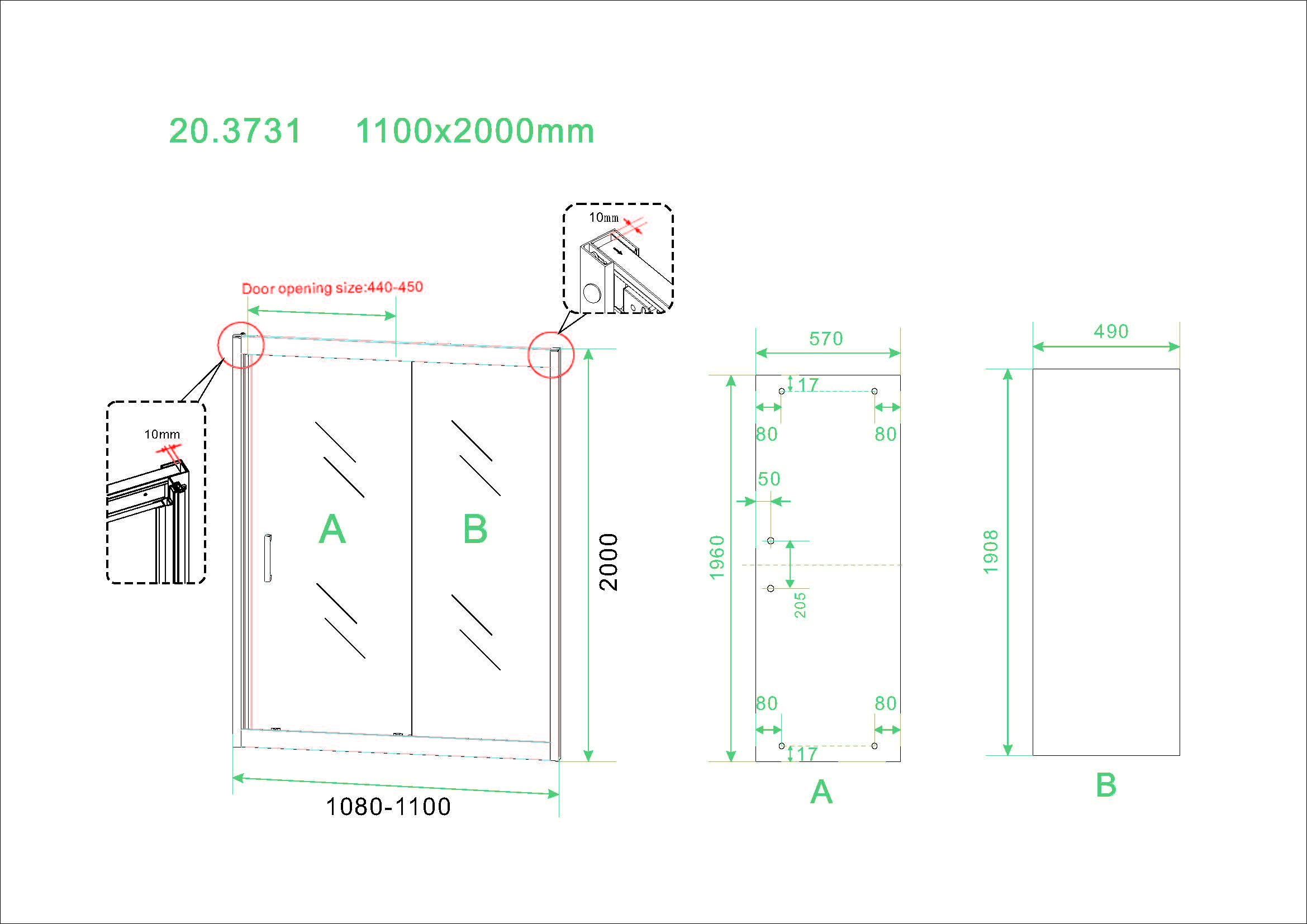 20.3731 1100x2000mm

10mm

Door opening size:440-450

10mm

A

B

2000

1080-1100

570

17

80

80

50

1960

205

80

80

17

A

490

1908

B