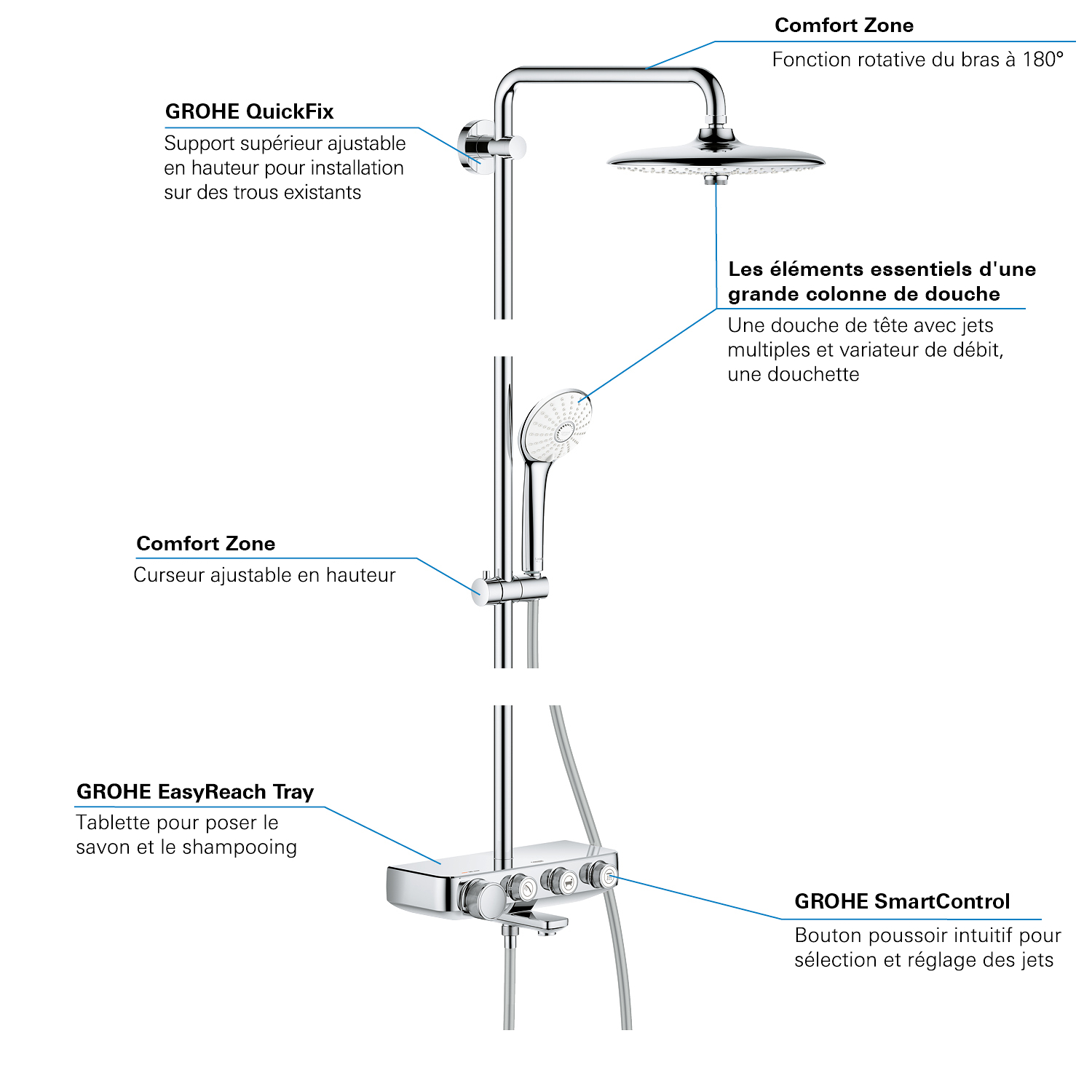 Comfort Zone
Fonction rotative du bras à 180°

GROHE QuickFix
Support supérieur ajustable en hauteur pour installation sur des trous existants

Les éléments essentiels d'une grande colonne de douche
Une douche de tête avec jets multiples et variateur de débit, une douchette

Comfort Zone
Curseur ajustable en hauteur

GROHE EasyReach Tray
Tablette pour poser le savon et le shampooing

GROHE SmartControl
Bouton poussoir intuitif pour sélection et réglage des jets