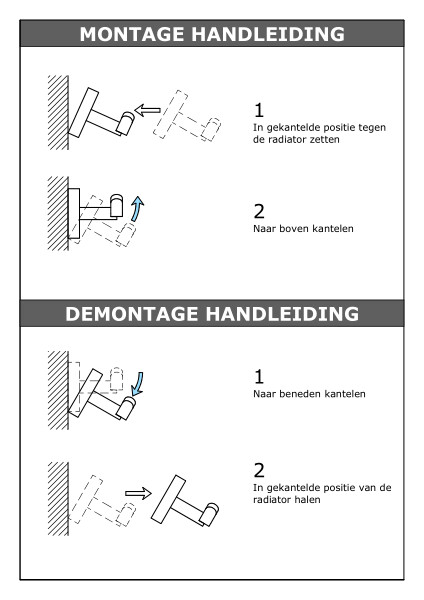 MONTAGE HANDLEIDING

1
In gekantelde positie tegen de radiator zetten

2
Naar boven kantelen

DEMONTAGE HANDLEIDING

1
Naar beneden kantelen

2
In gekantelde positie van de radiator halen