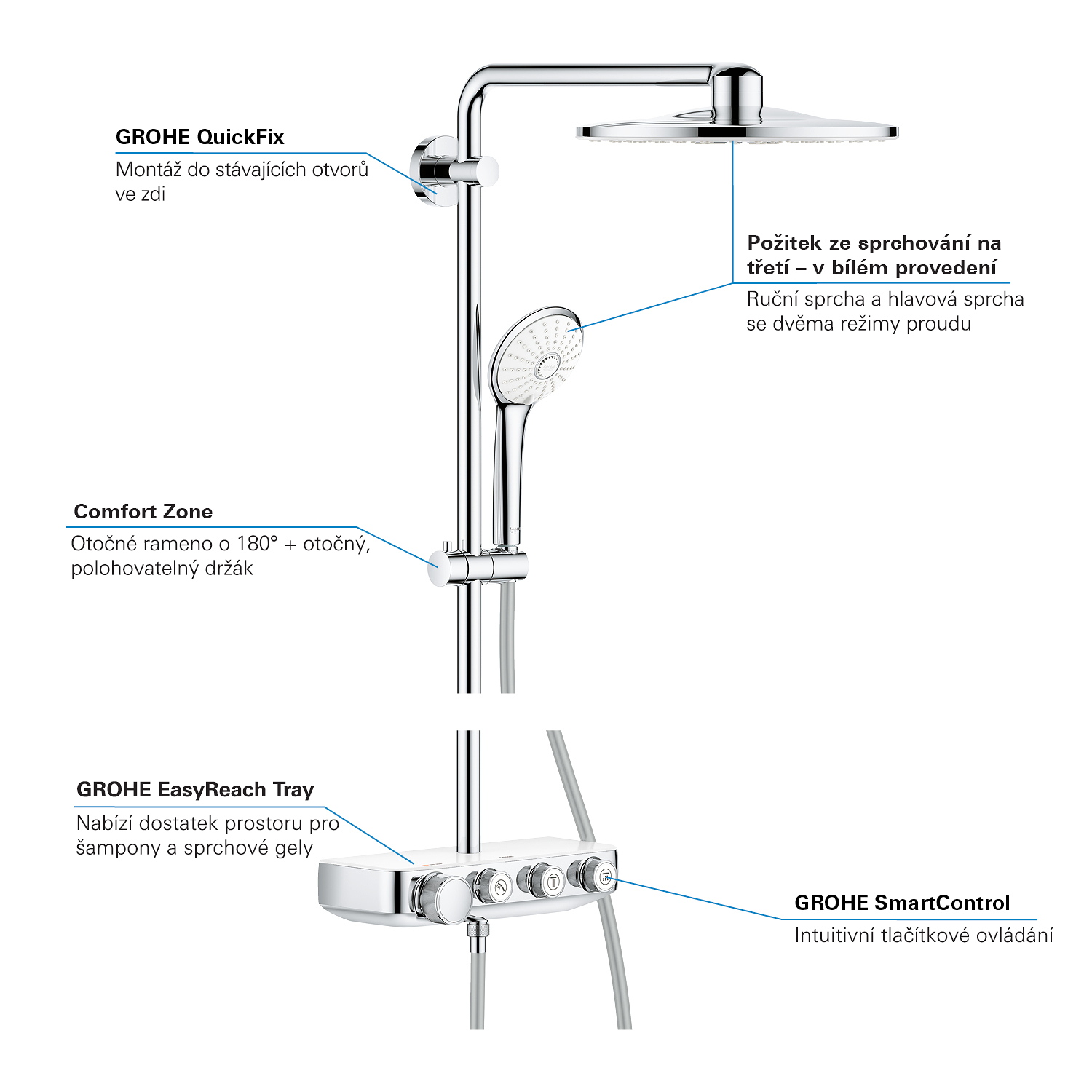 GROHE QuickFix
Montáž do stávajících otvorů ve zdi

Požitek ze sprchování na třetí – v bílém provedení
Ruční sprcha a hlavová sprcha se dvěma režimy proudu

Comfort Zone
Otočné rameno o 180° + otočný, polohovatelný držák

GROHE EasyReach Tray
Nabízí dostatek prostoru pro šampony a sprchové gely

GROHE SmartControl
Intuitivní tlačítkové ovládání