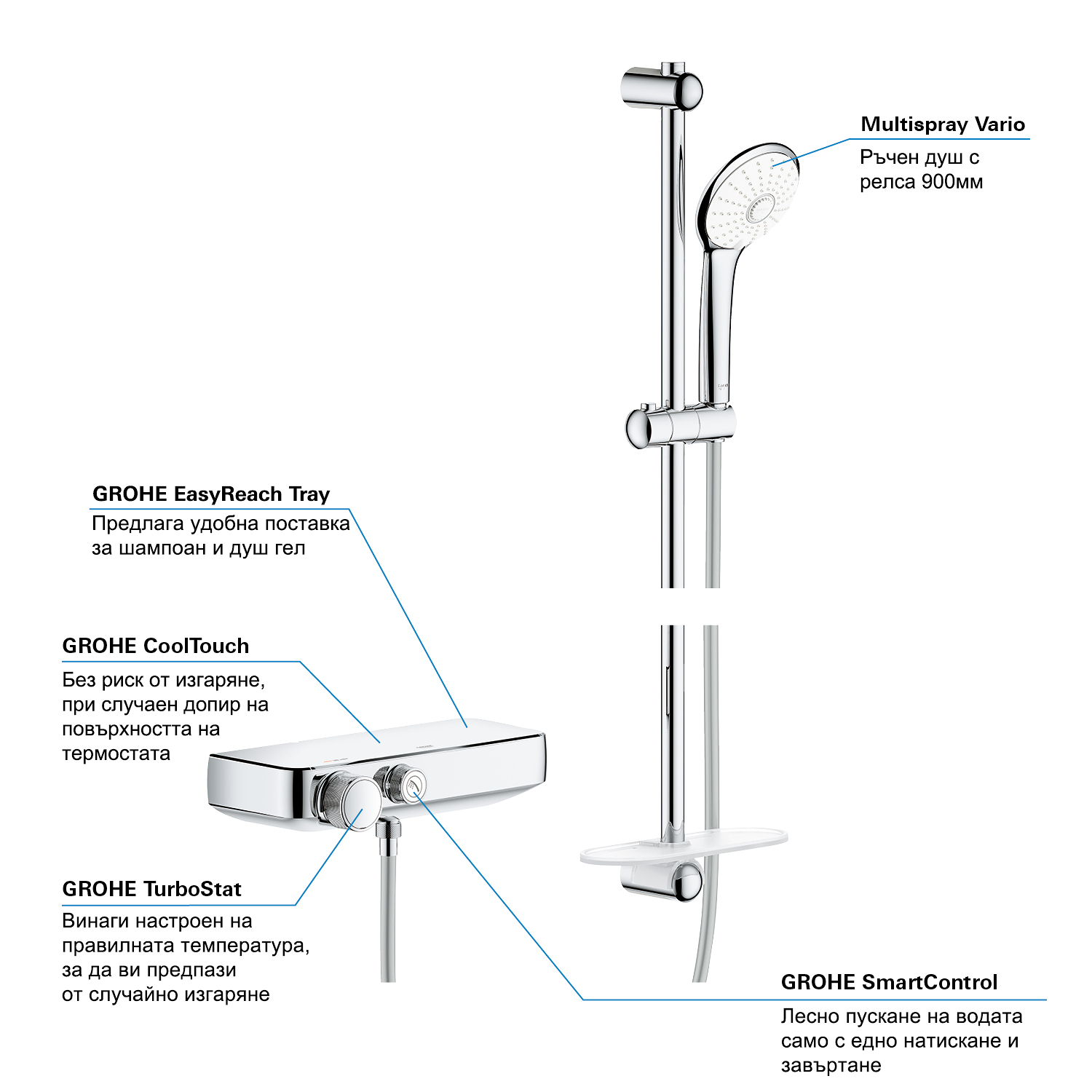 Multispray Vario
Ръчен душ с релса 900мм

GROHE EasyReach Tray
Предлага удобна поставка за шампоан и душ гел

GROHE CoolTouch
Без риск от изгаряне, при случаен допир на повърхността на термостата

GROHE TurboStat
Винаги настроен на правилната температура, за да ви предпази от случайно изгаряне

GROHE SmartControl
Лесно пускане на водата само с едно натискане и завъртане