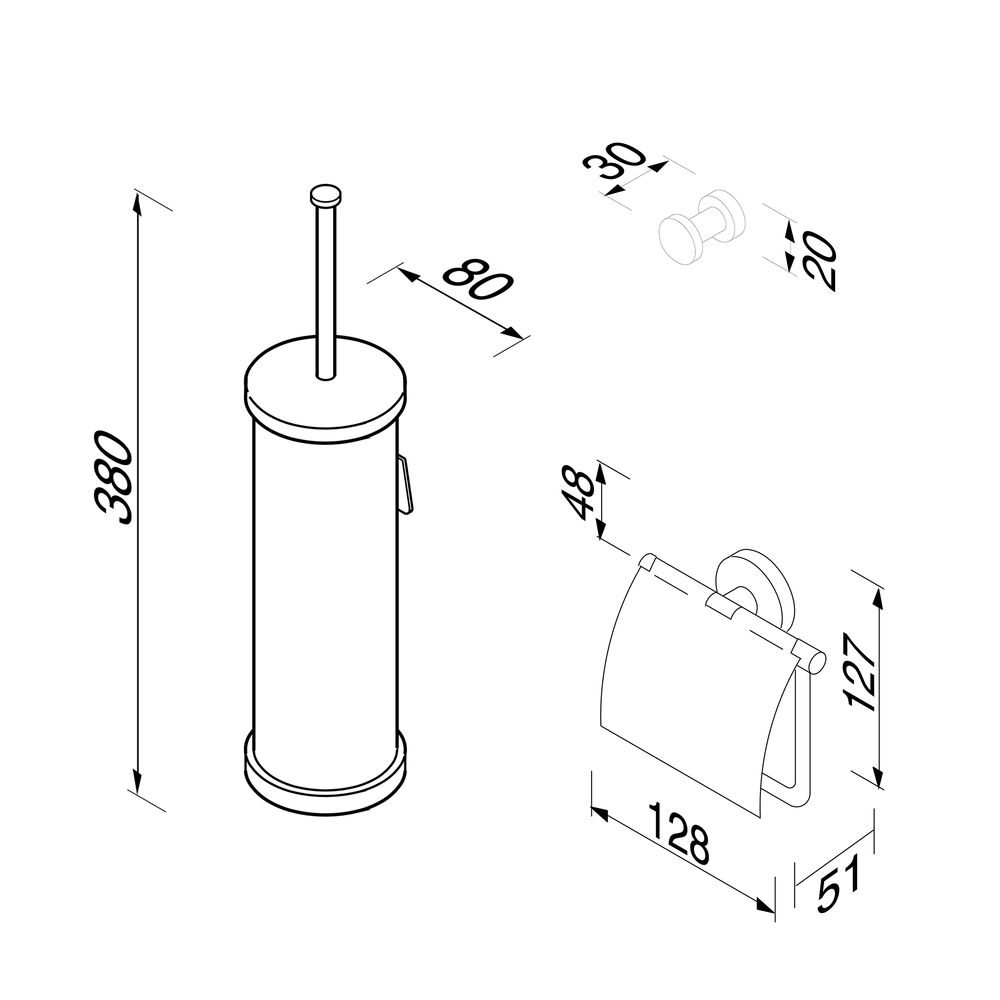 380
80
30
20
48
127
128
51