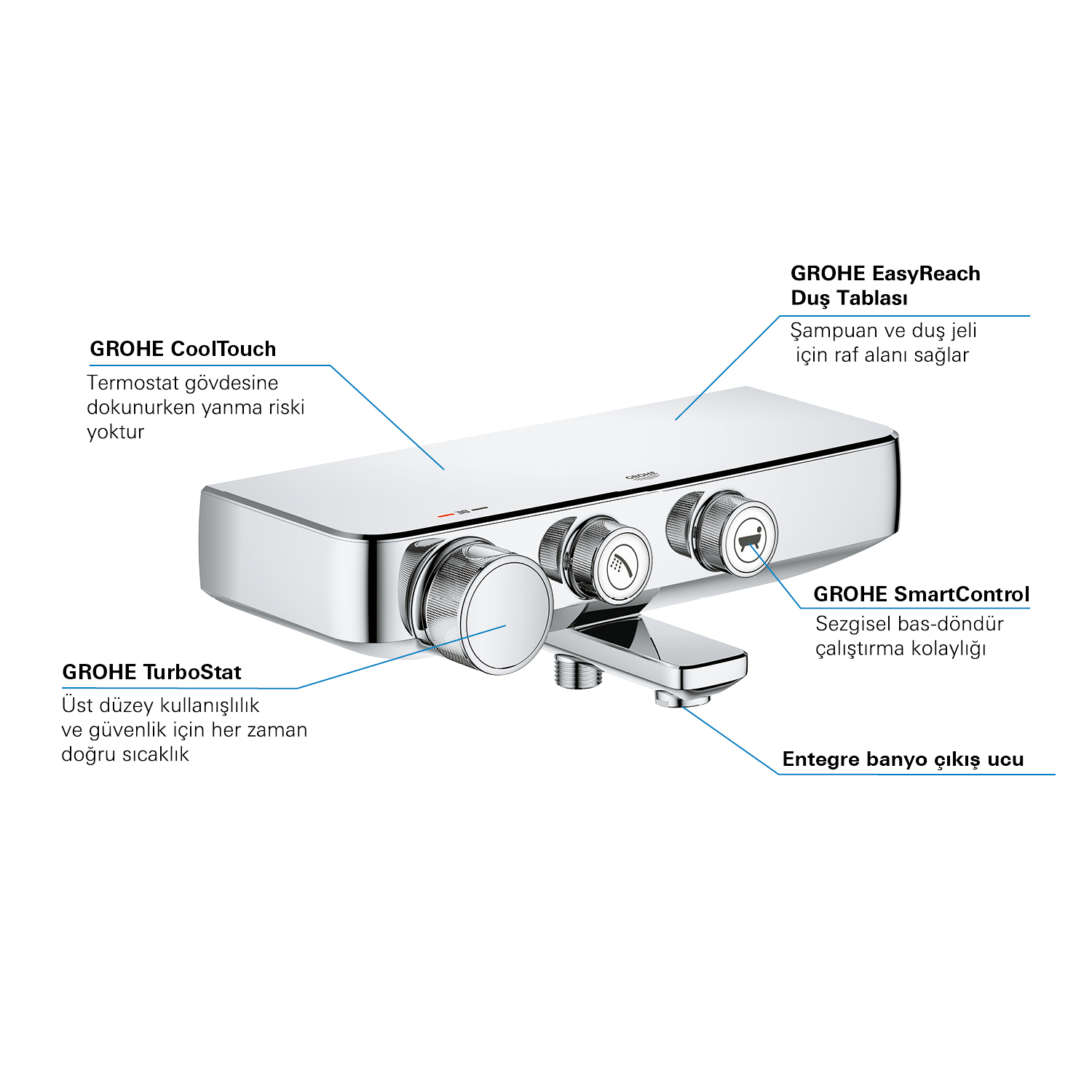 GROHE EasyReach Duş Tablası

Şampuan ve duş jeli için raf alanı sağlar

GROHE CoolTouch

Termostat gövdesine dokunurken yanma riski yoktur

GROHE

GROHE SmartControl

Sezgisel bas-döndür çalıştırma kolaylığı

GROHE TurboStat

Üst düzey kullanışlılık ve güvenlik için her zaman doğru sıcaklık

Entegre banyo çıkış ucu