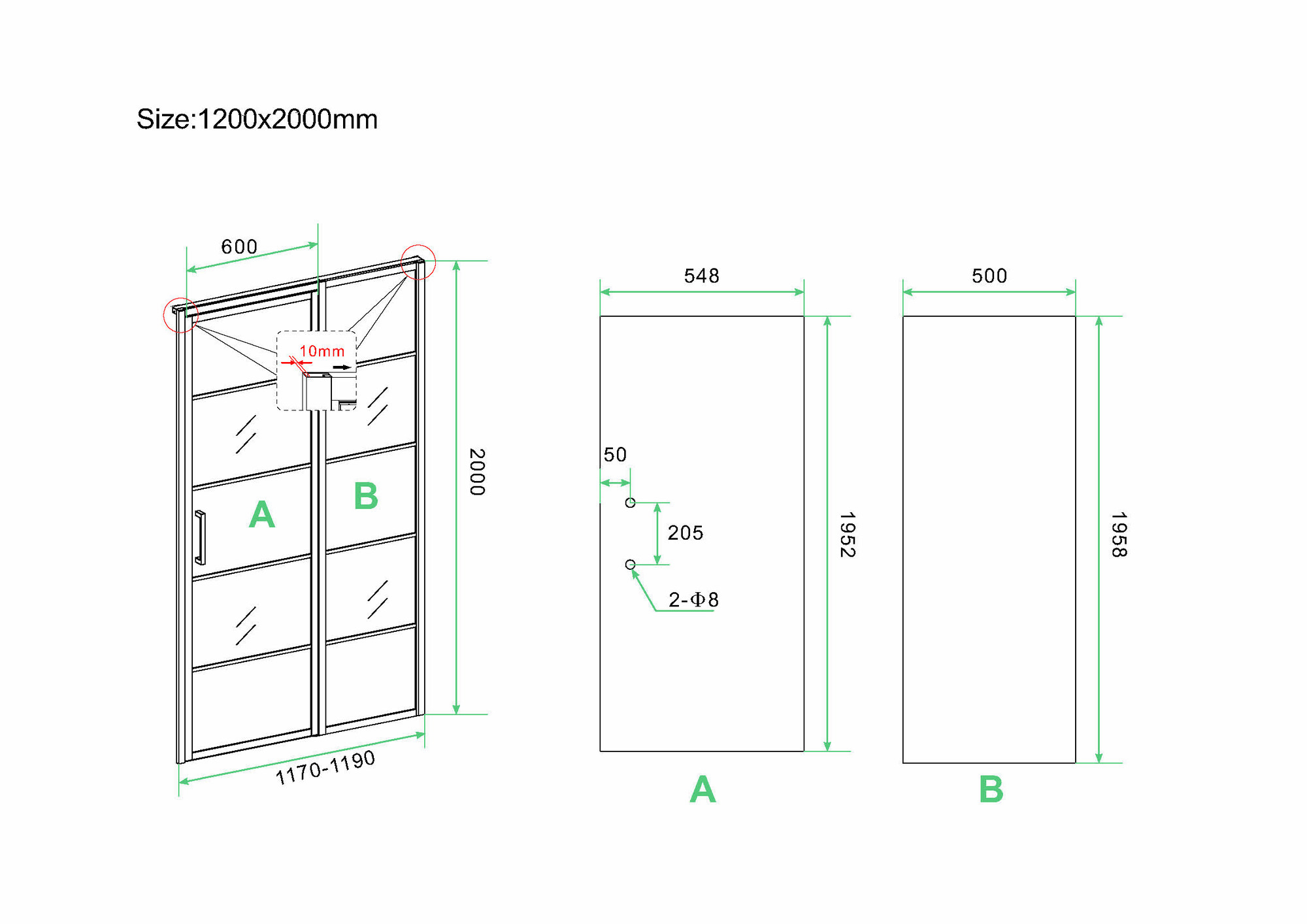 Size:1200x2000mm

600

10mm

A

B

2000

1170-1190

548

50

205

2-Φ8

1952

A

500

1958

B