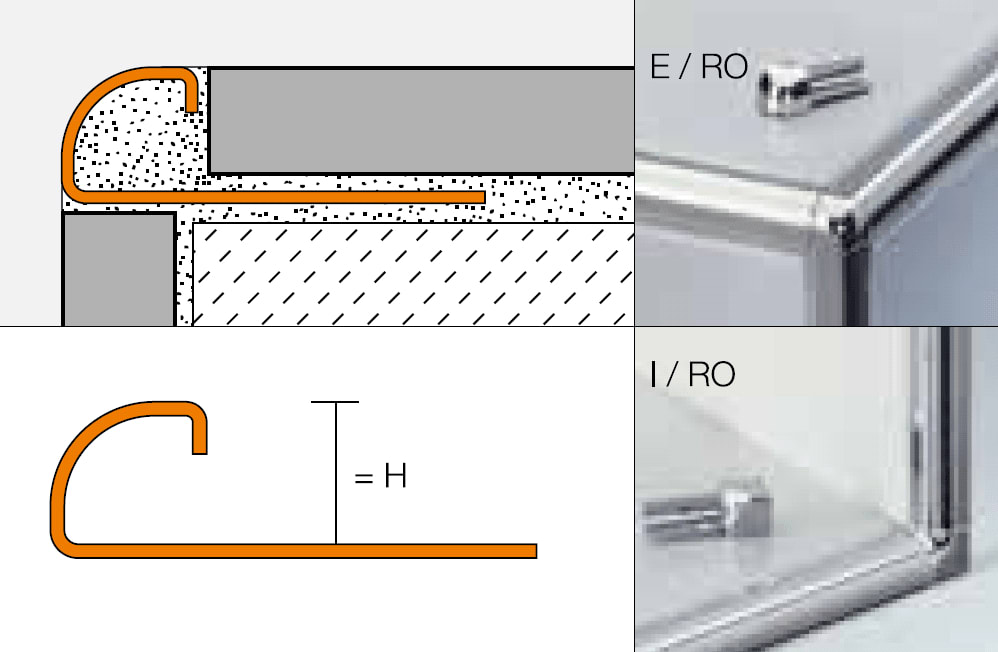 E / RO

= H

I / RO