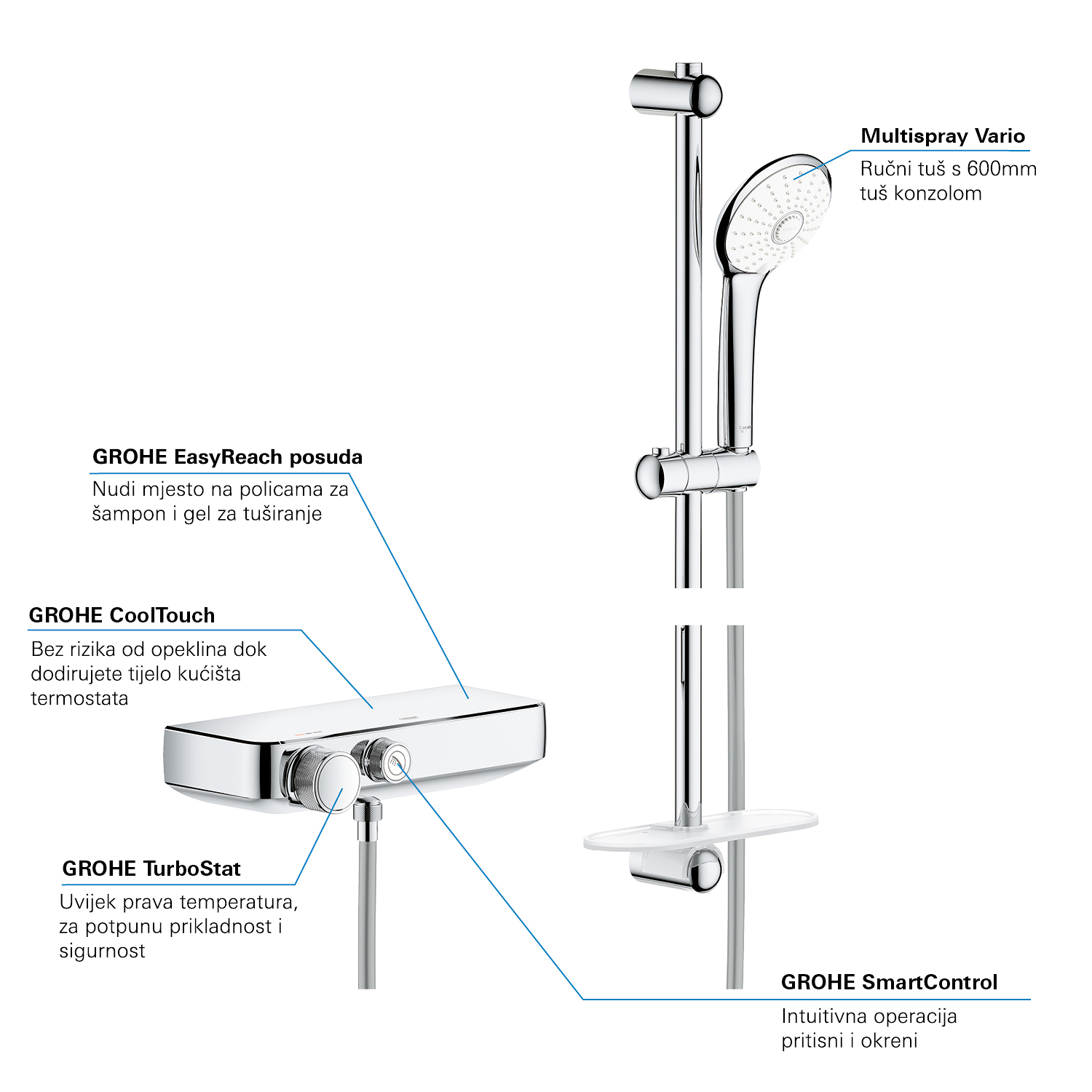 Multispray Vario
Ručni tuš s 600mm tuš konzolom

GROHE EasyReach posuda
Nudi mjesto na policama za šampon i gel za tuširanje

GROHE CoolTouch
Bez rizika od opeklina dok dodirujete tijelo kućišta termostata

GROHE TurboStat
Uvijek prava temperatura, za potpunu prikladnost i sigurnost

GROHE SmartControl
Intuitivna operacija pritisni i okreni