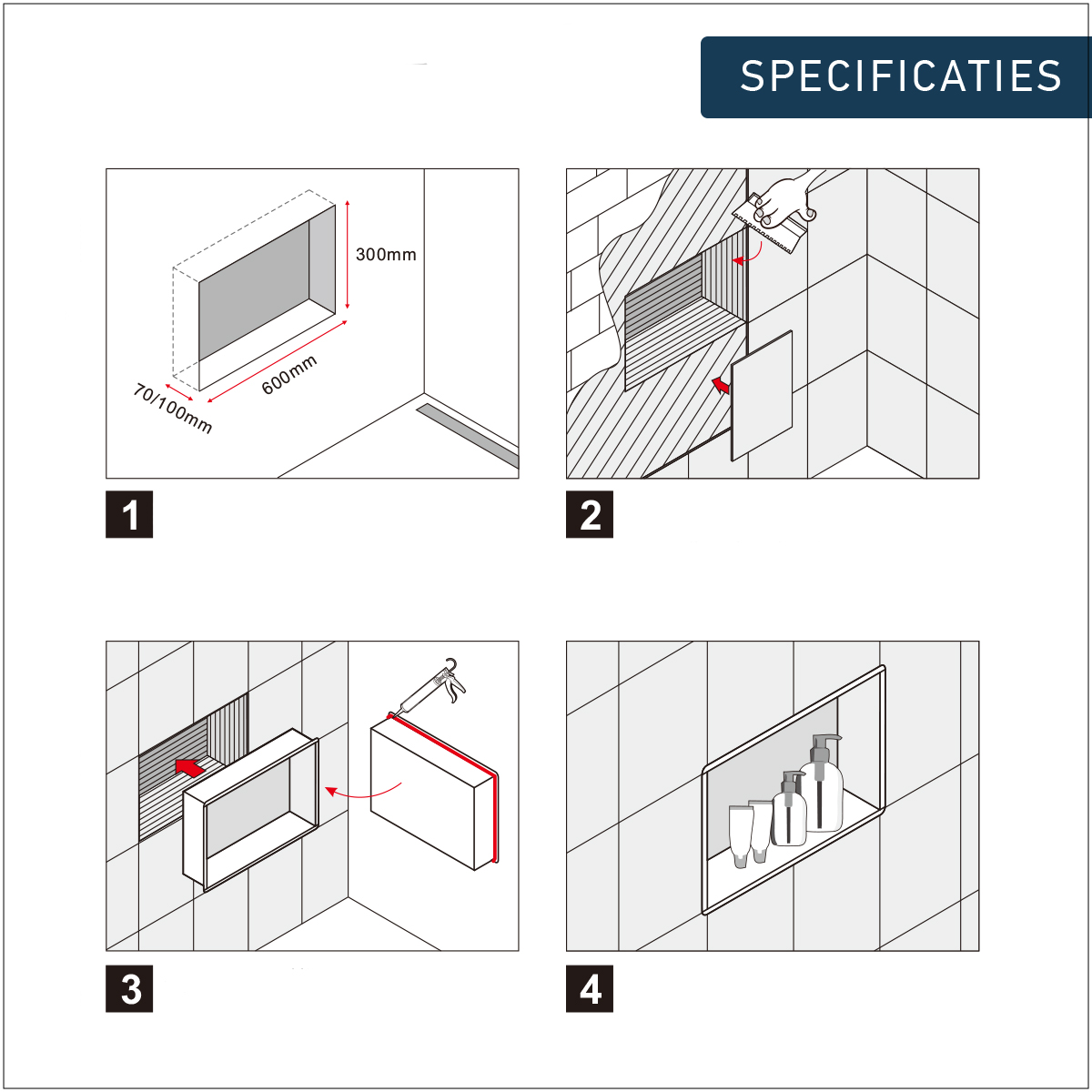 SPECIFICATIES

300mm
600mm
70/100mm

1

2

3

4