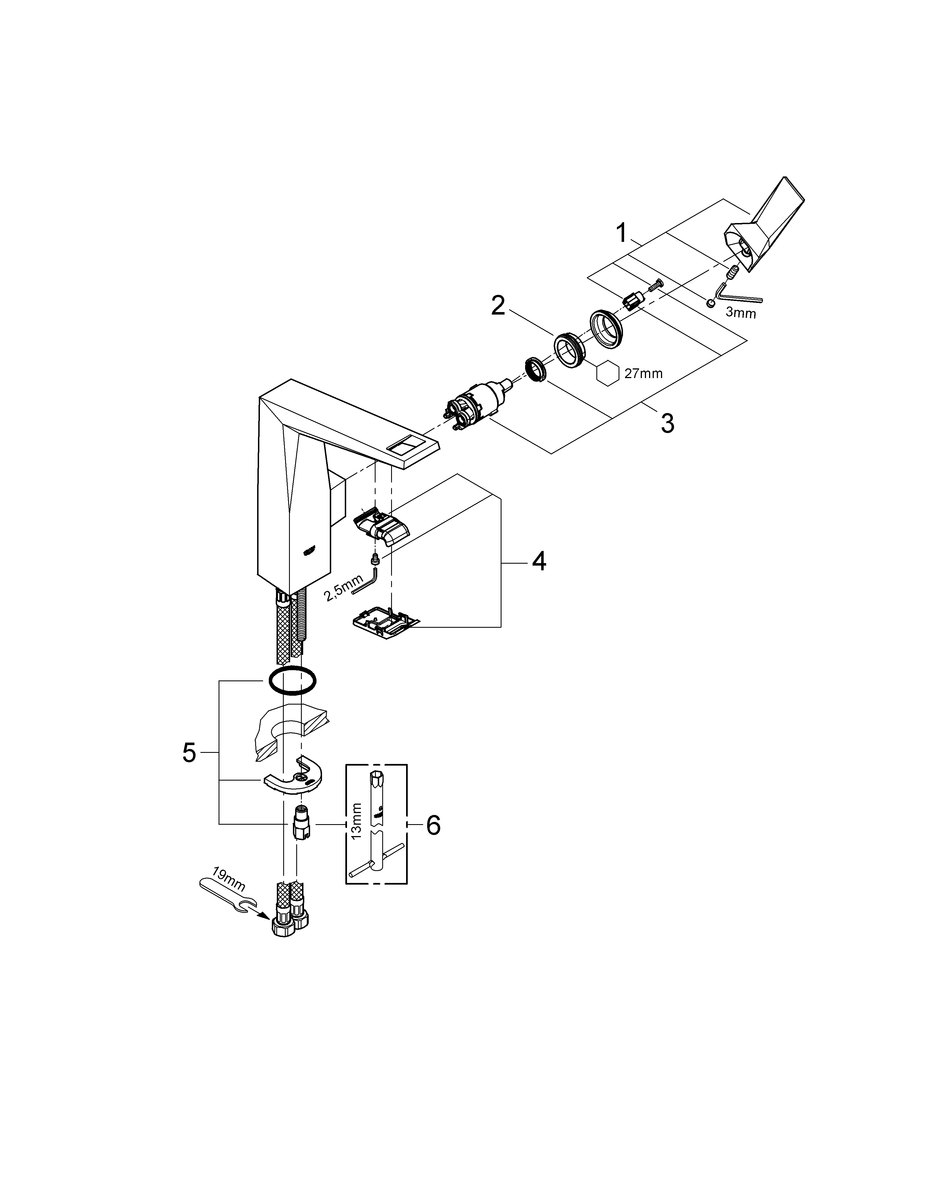 1
3mm
2
27mm
3
4
2.5mm
5
13mm
6
19mm