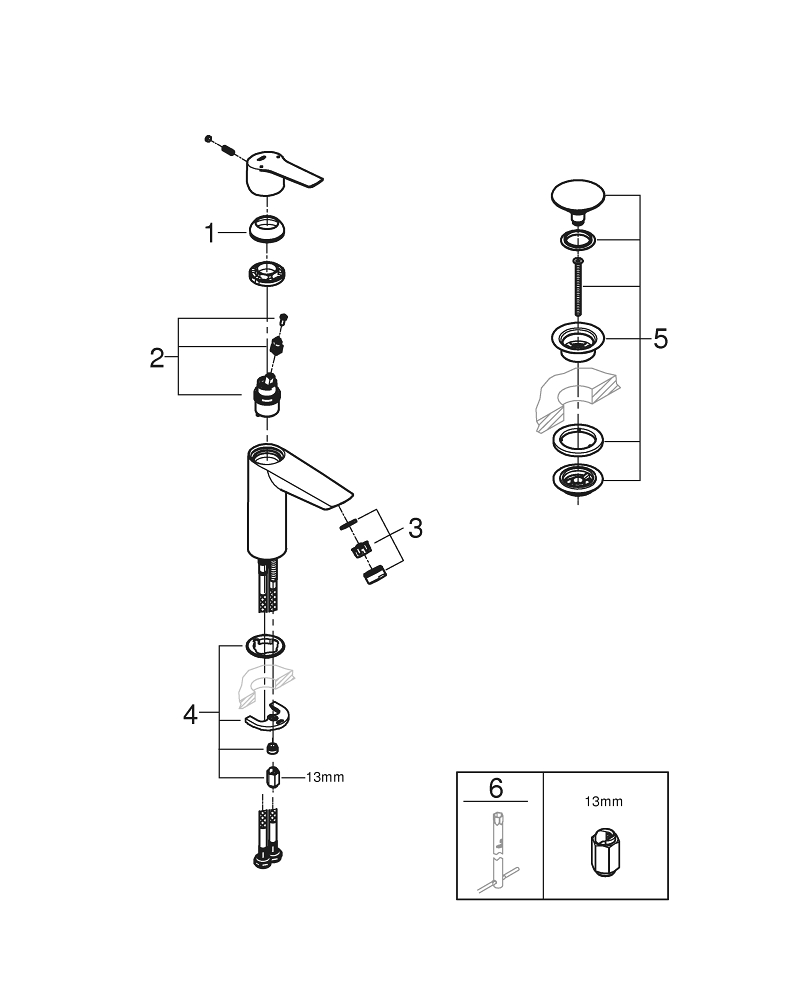 1

2

3

4

13mm

5

6

13mm