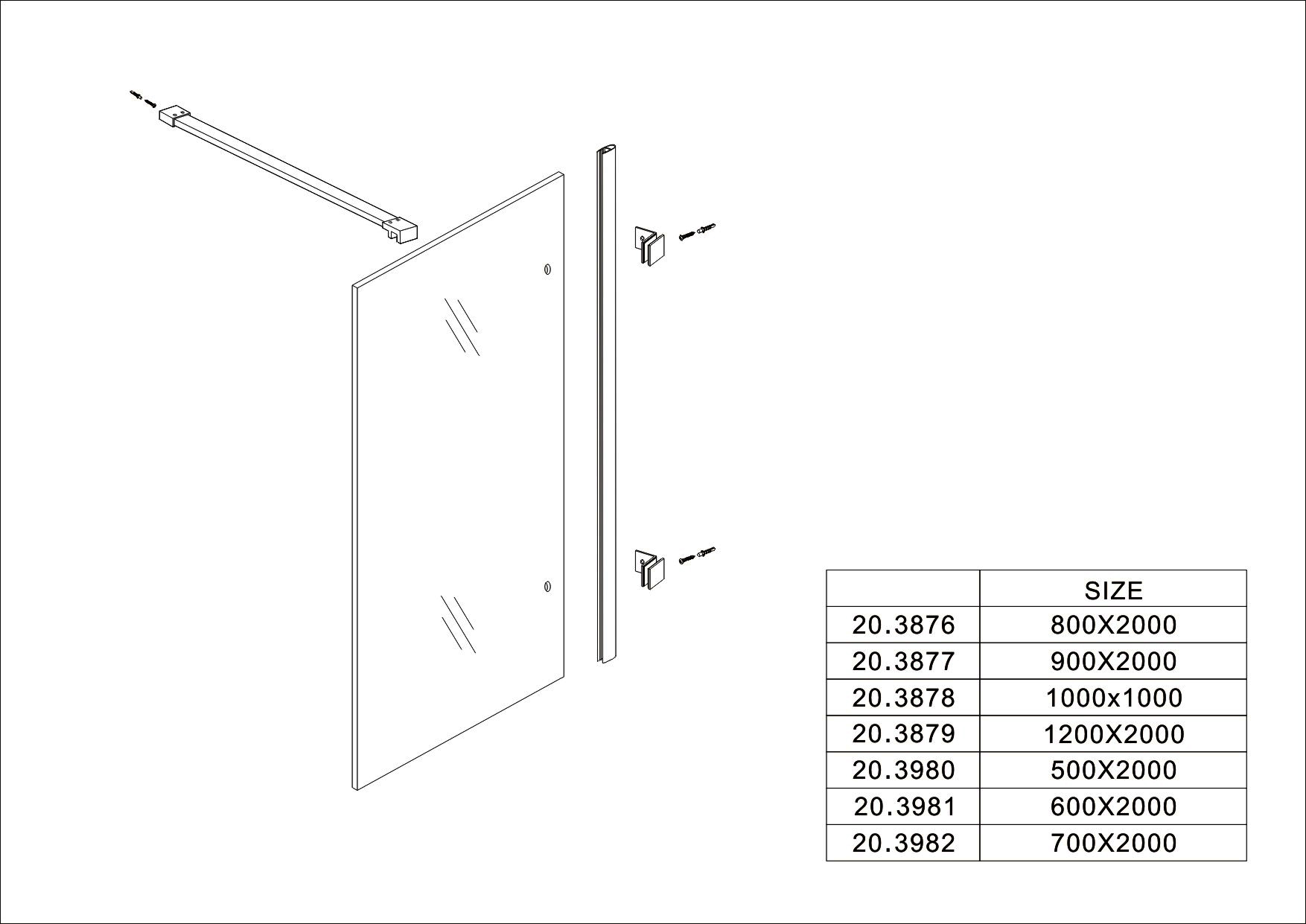 | | SIZE |
|---|---|
| 20.3876 | 800X2000 |
| 20.3877 | 900X2000 |
| 20.3878 | 1000x1000 |
| 20.3879 | 1200X2000 |
| 20.3980 | 500X2000 |
| 20.3981 | 600X2000 |
| 20.3982 | 700X2000 |