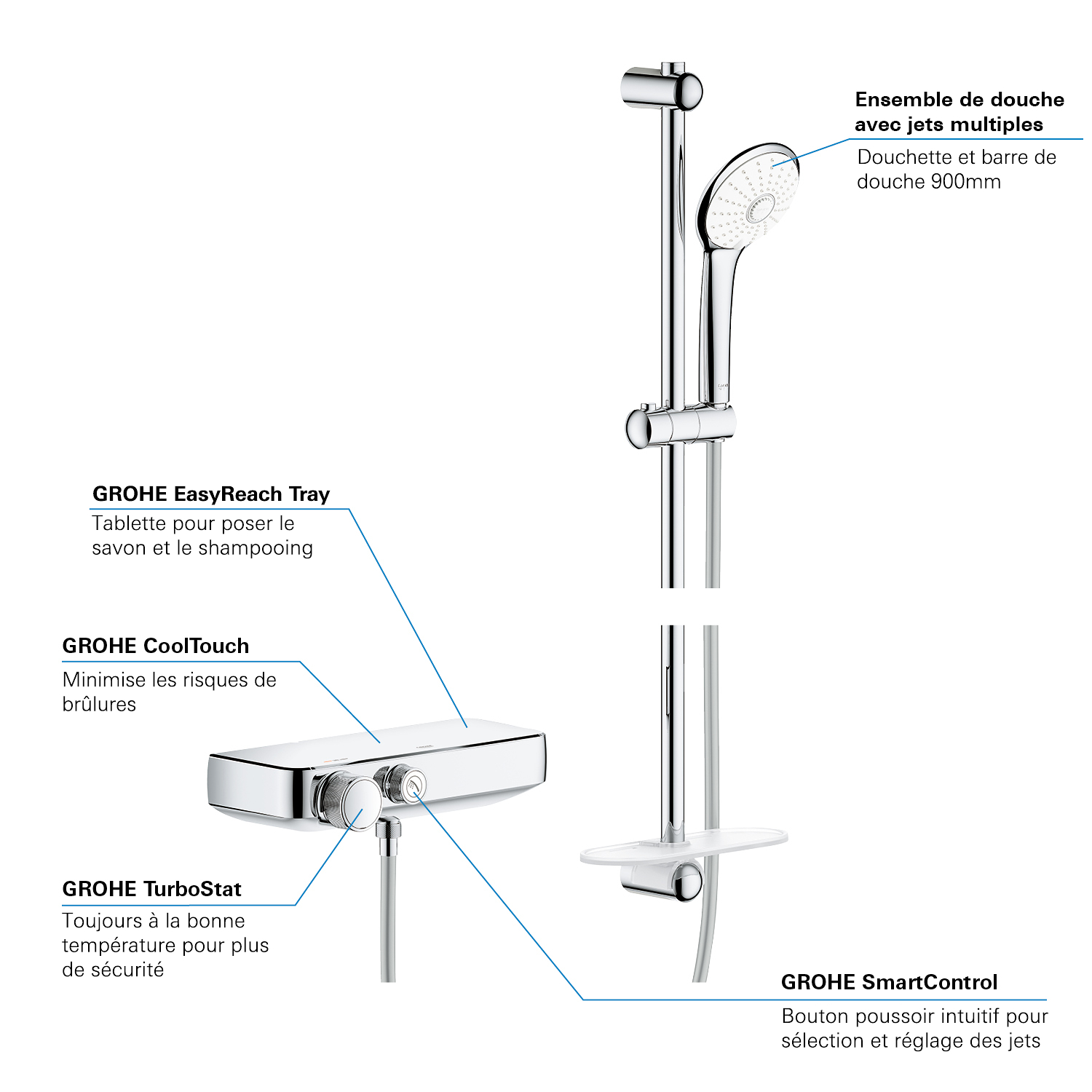 Ensemble de douche avec jets multiples

Douchette et barre de douche 900mm

GROHE EasyReach Tray

Tablette pour poser le savon et le shampooing

GROHE CoolTouch

Minimise les risques de brûlures

GROHE TurboStat

Toujours à la bonne température pour plus de sécurité

GROHE SmartControl

Bouton poussoir intuitif pour sélection et réglage des jets