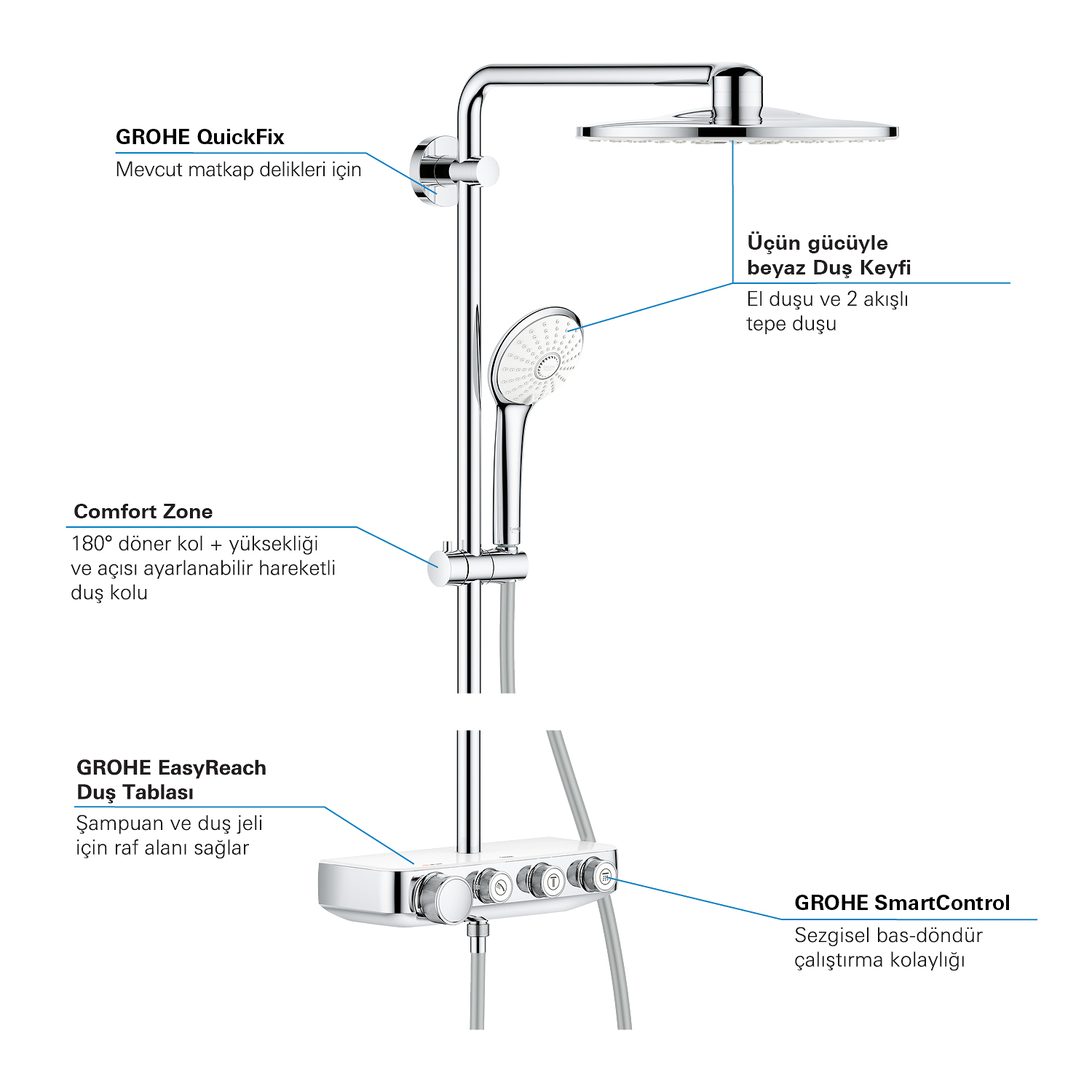 GROHE QuickFix
Mevcut matkap delikleri için

Üçün gücüyle beyaz Duş Keyfi
El duşu ve 2 akışlı tepe duşu

Comfort Zone
180° döner kol + yüksekliği ve açısı ayarlanabilir hareketli duş kolu

GROHE EasyReach Duş Tablası
Şampuan ve duş jeli için raf alanı sağlar

GROHE SmartControl
Sezgisel bas-döndür çalıştırma kolaylığı