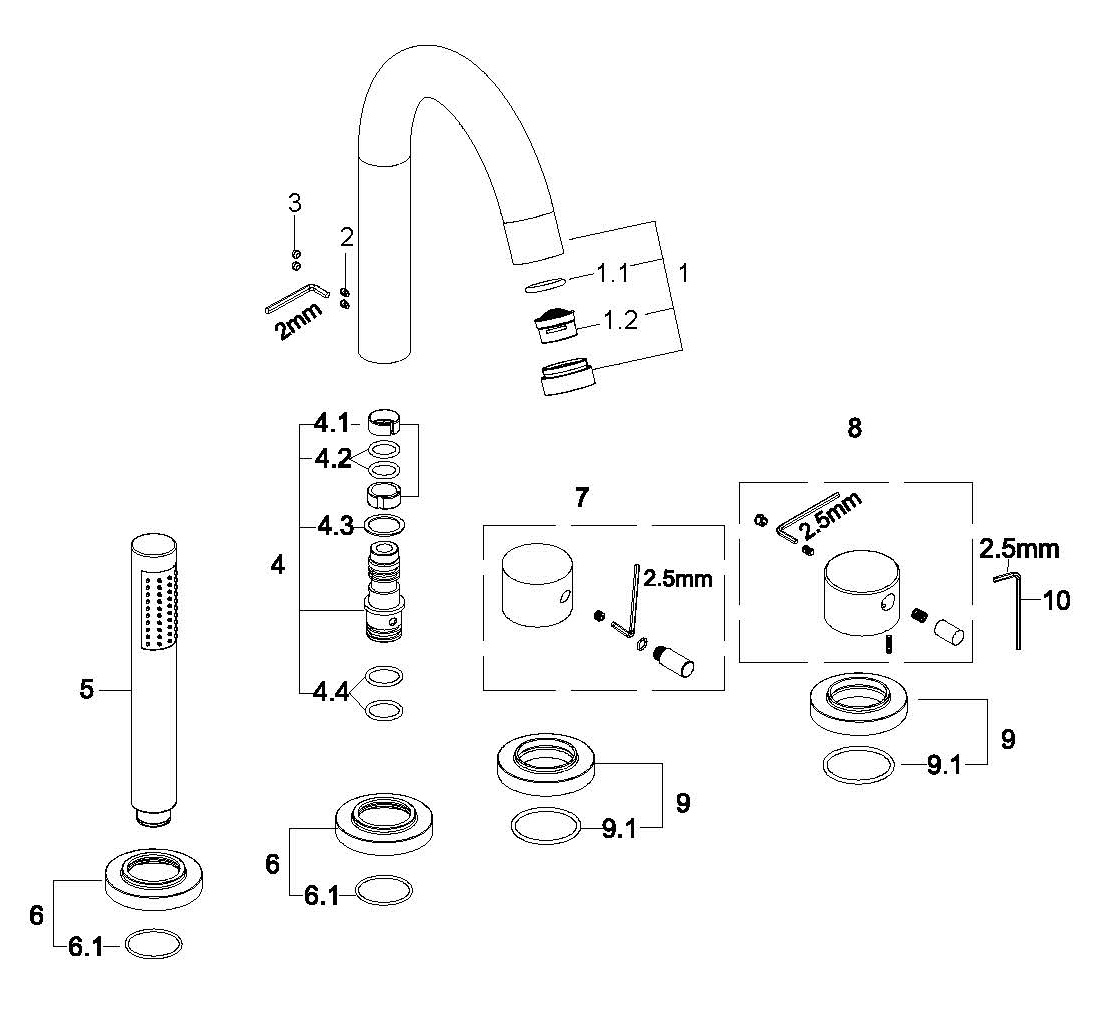 3
2
2mm
1.1
1
1.2
4.1
4.2
4.3
4
4.4
5
6
6.1
6
6.1
7
2.5mm
9
9.1
8
2.5mm
2.5mm
10
9
9.1