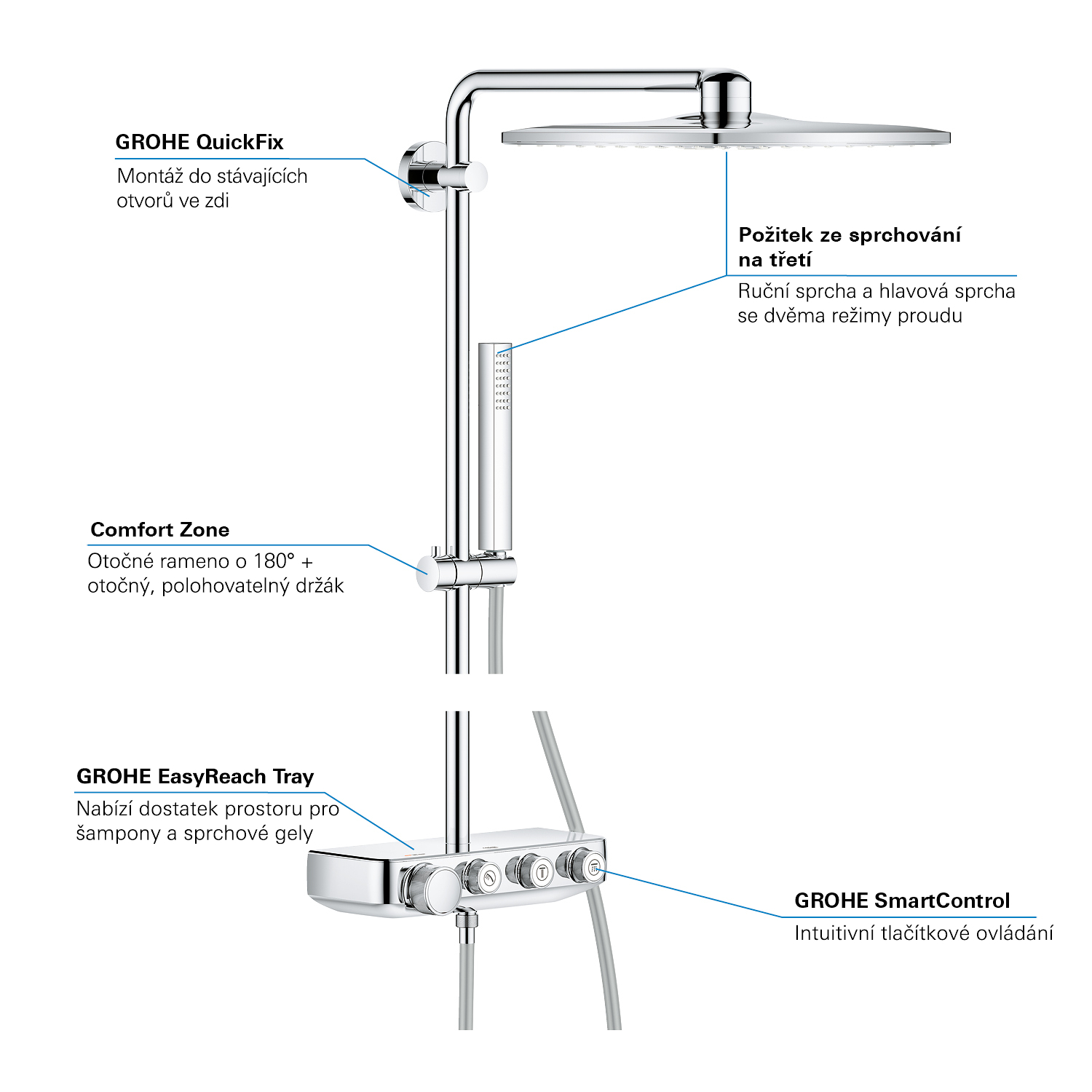 GROHE QuickFix
Montáž do stávajících otvorů ve zdi

Požitek ze sprchování na třetí
Ruční sprcha a hlavová sprcha se dvěma režimy proudu

Comfort Zone
Otočné rameno o 180° + otočný, polohovatelný držák

GROHE EasyReach Tray
Nabízí dostatek prostoru pro šampony a sprchové gely

GROHE SmartControl
Intuitivní tlačítkové ovládání