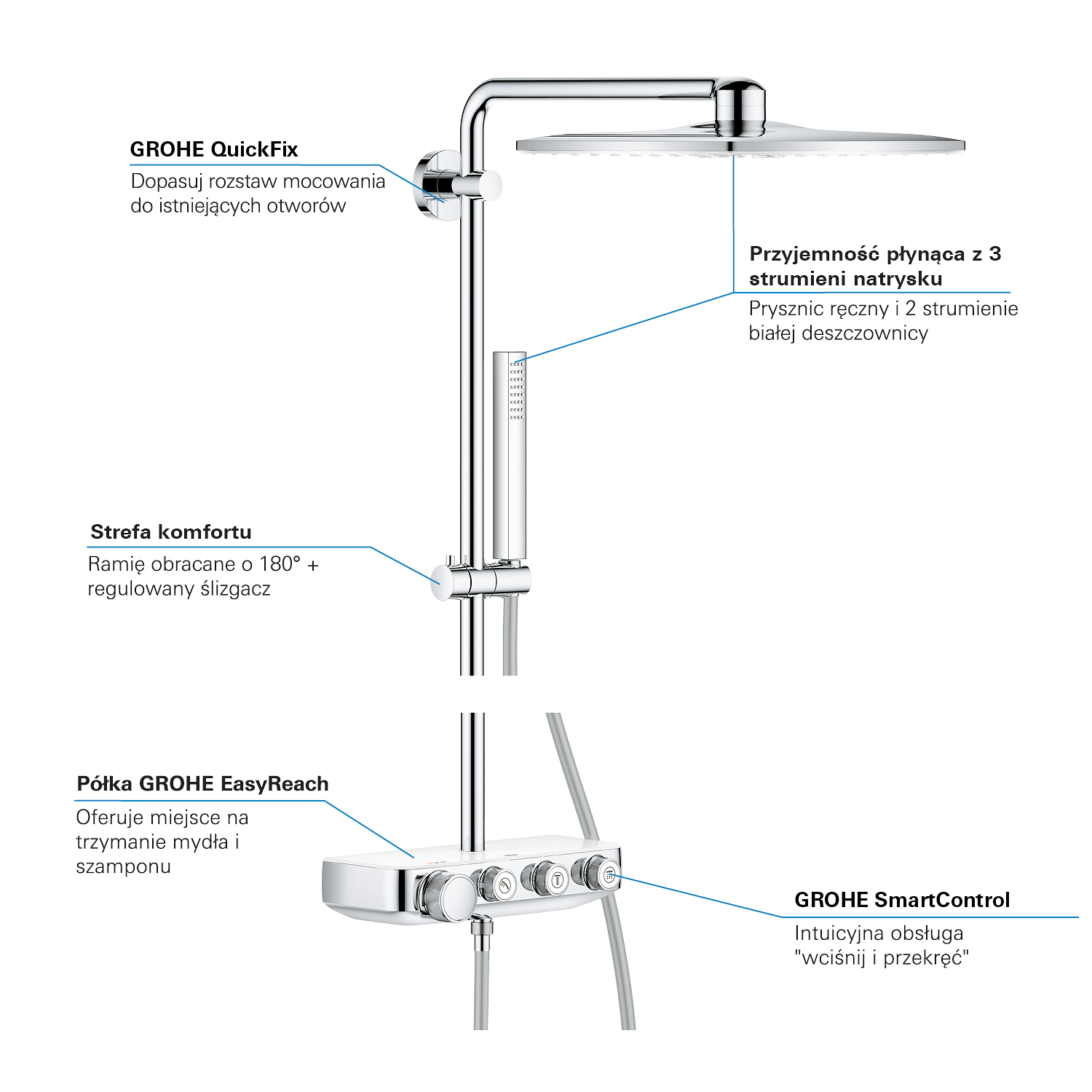 GROHE QuickFix
Dopasuj rozstaw mocowania do istniejących otworów

Przyjemność płynąca z 3 strumieni natrysku
Prysznic ręczny i 2 strumienie białej deszczownicy

Strefa komfortu
Ramię obracane o 180° + regulowany ślizgacz

Półka GROHE EasyReach
Oferuje miejsce na trzymanie mydła i szamponu

GROHE SmartControl
Intuicyjna obsługa "wciśnij i przekręć"