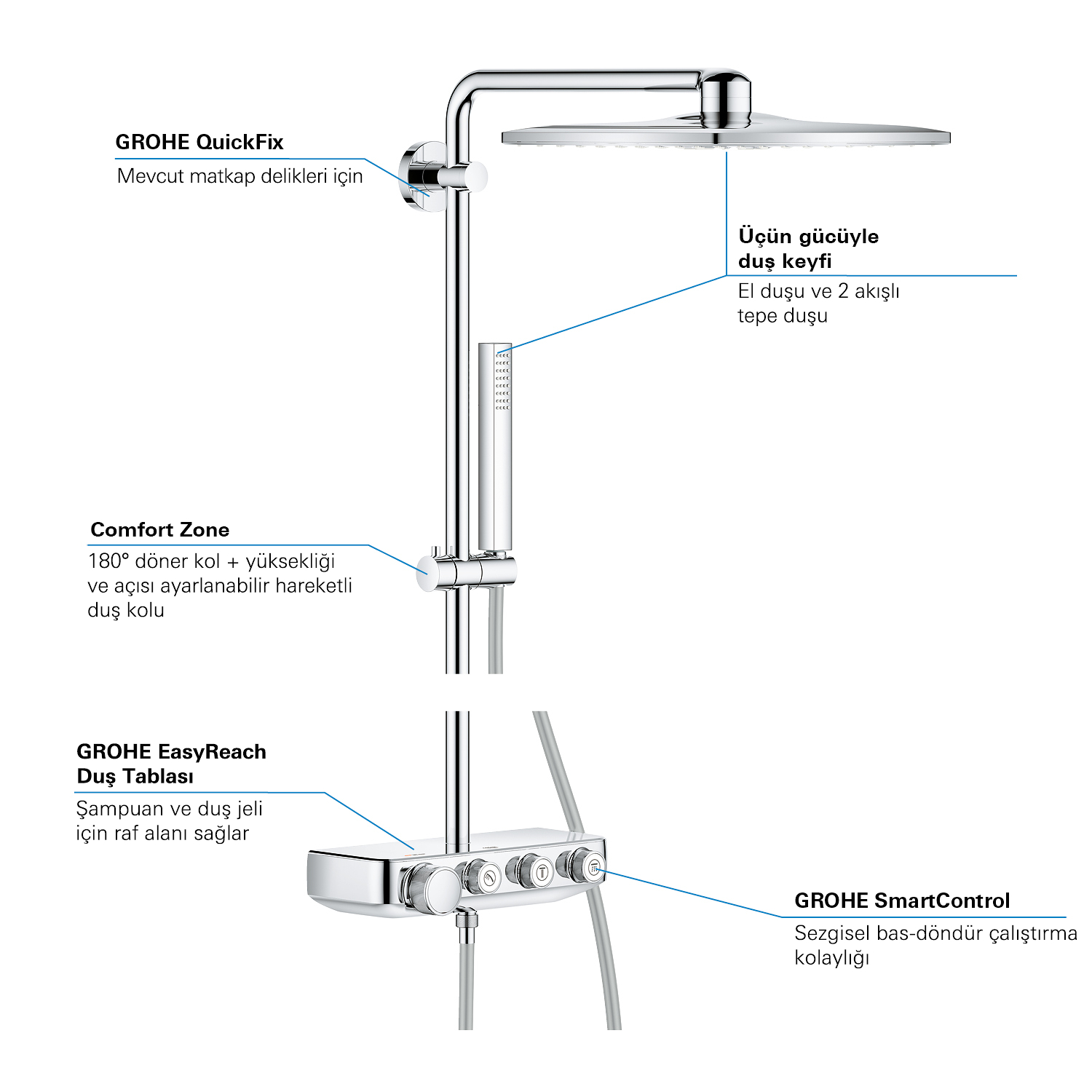 GROHE QuickFix
Mevcut matkap delikleri için

Üçün gücüyle duş keyfi
El duşu ve 2 akışlı tepe duşu

Comfort Zone
180° döner kol + yüksekliği ve açısı ayarlanabilir hareketli duş kolu

GROHE EasyReach Duş Tablası
Şampuan ve duş jeli için raf alanı sağlar

GROHE SmartControl
Sezgisel bas-döndür çalıştırma kolaylığı