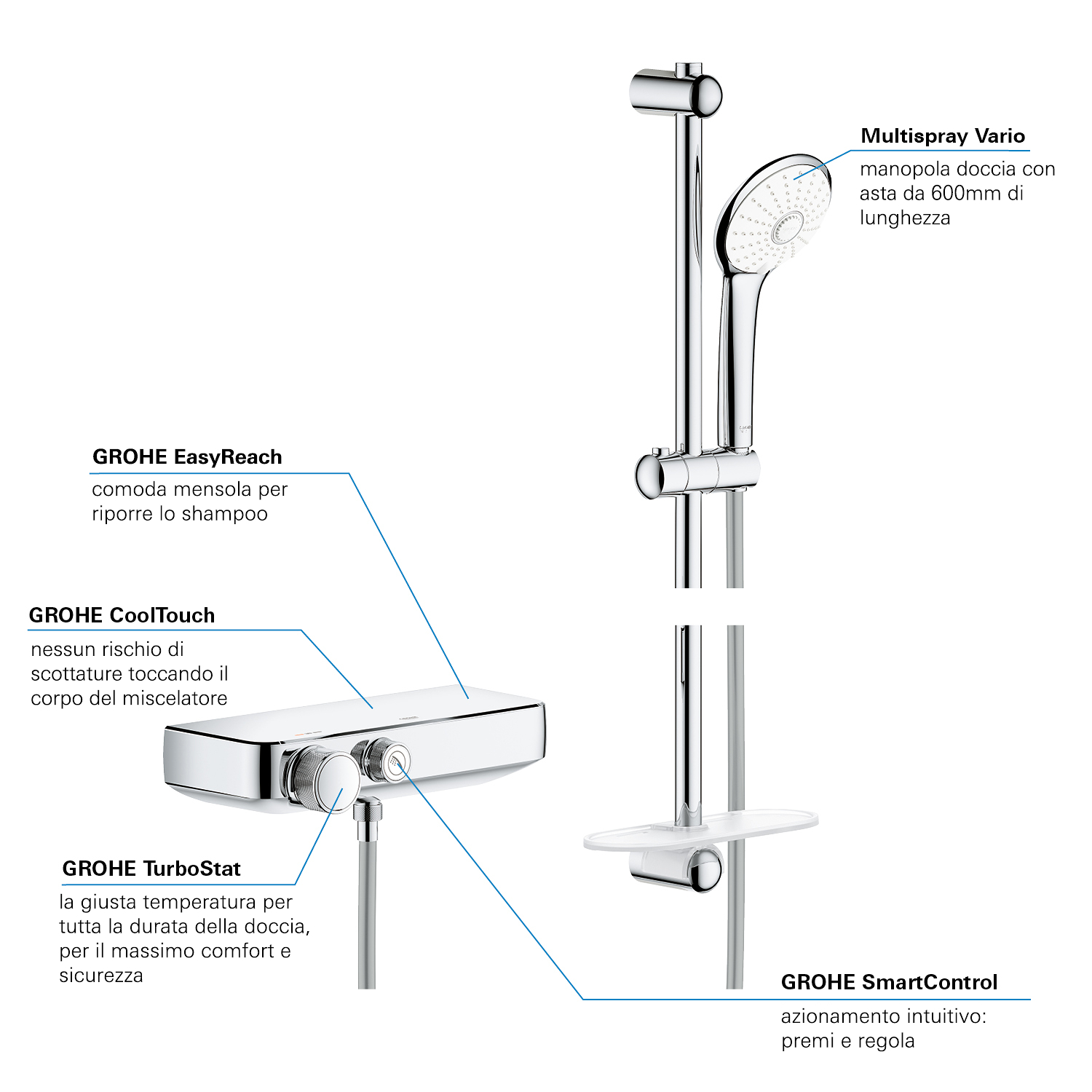 Multispray Vario
manopola doccia con asta da 600mm di lunghezza

GROHE EasyReach
comoda mensola per riporre lo shampoo

GROHE CoolTouch
nessun rischio di scottature toccando il corpo del miscelatore

GROHE TurboStat
la giusta temperatura per tutta la durata della doccia, per il massimo comfort e sicurezza

GROHE SmartControl
azionamento intuitivo: premi e regola