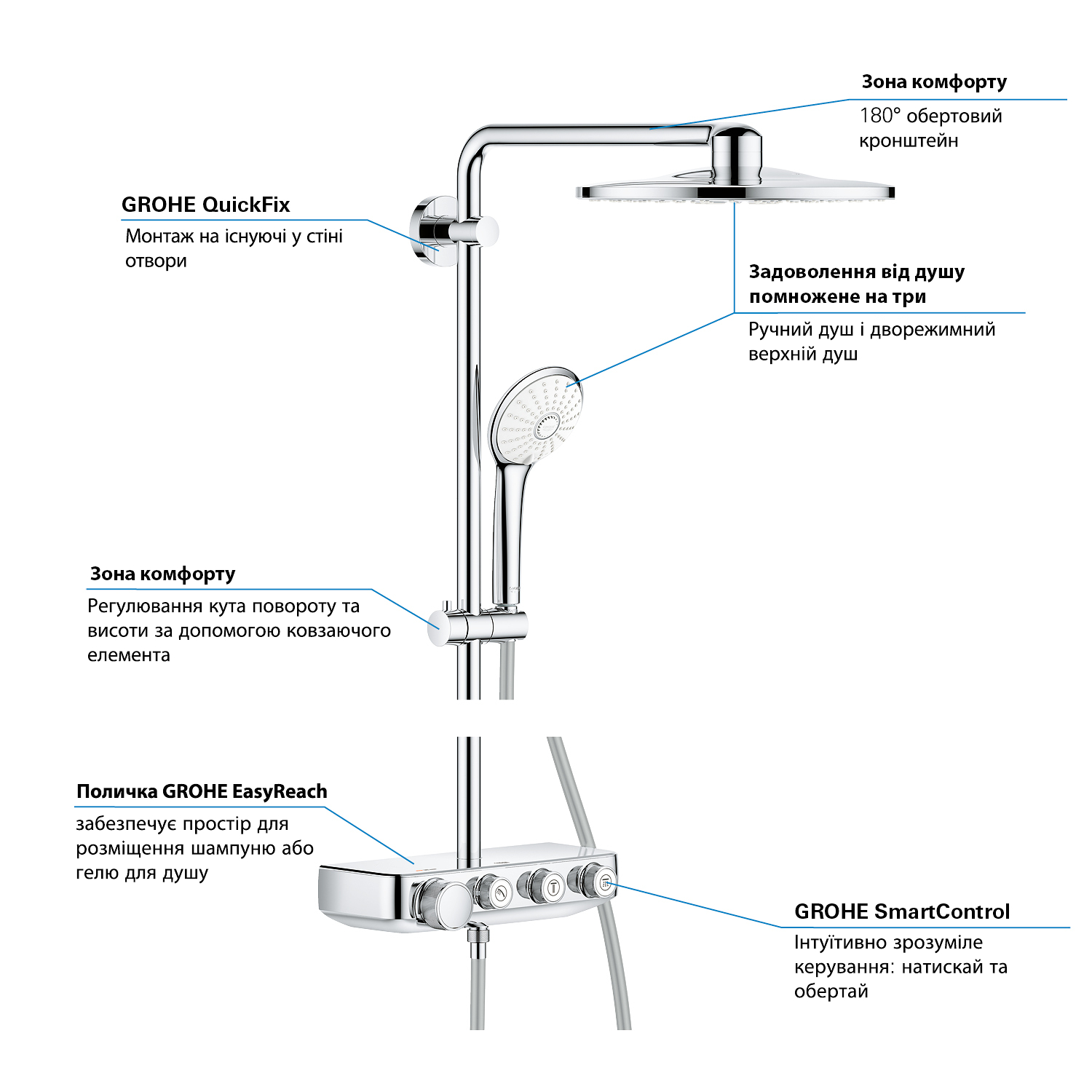 Зона комфорту
180° обертовий кронштейн

GROHE QuickFix
Монтаж на існуючі у стіні отвори

Задоволення від душу помножене на три
Ручний душ і дворежимний верхній душ

Зона комфорту
Регулювання кута повороту та висоти за допомогою ковзаючого елемента

Поличка GROHE EasyReach
забезпечує простір для розміщення шампуню або гелю для душу

GROHE SmartControl
Інтуїтивно зрозуміле керування: натискай та обертай