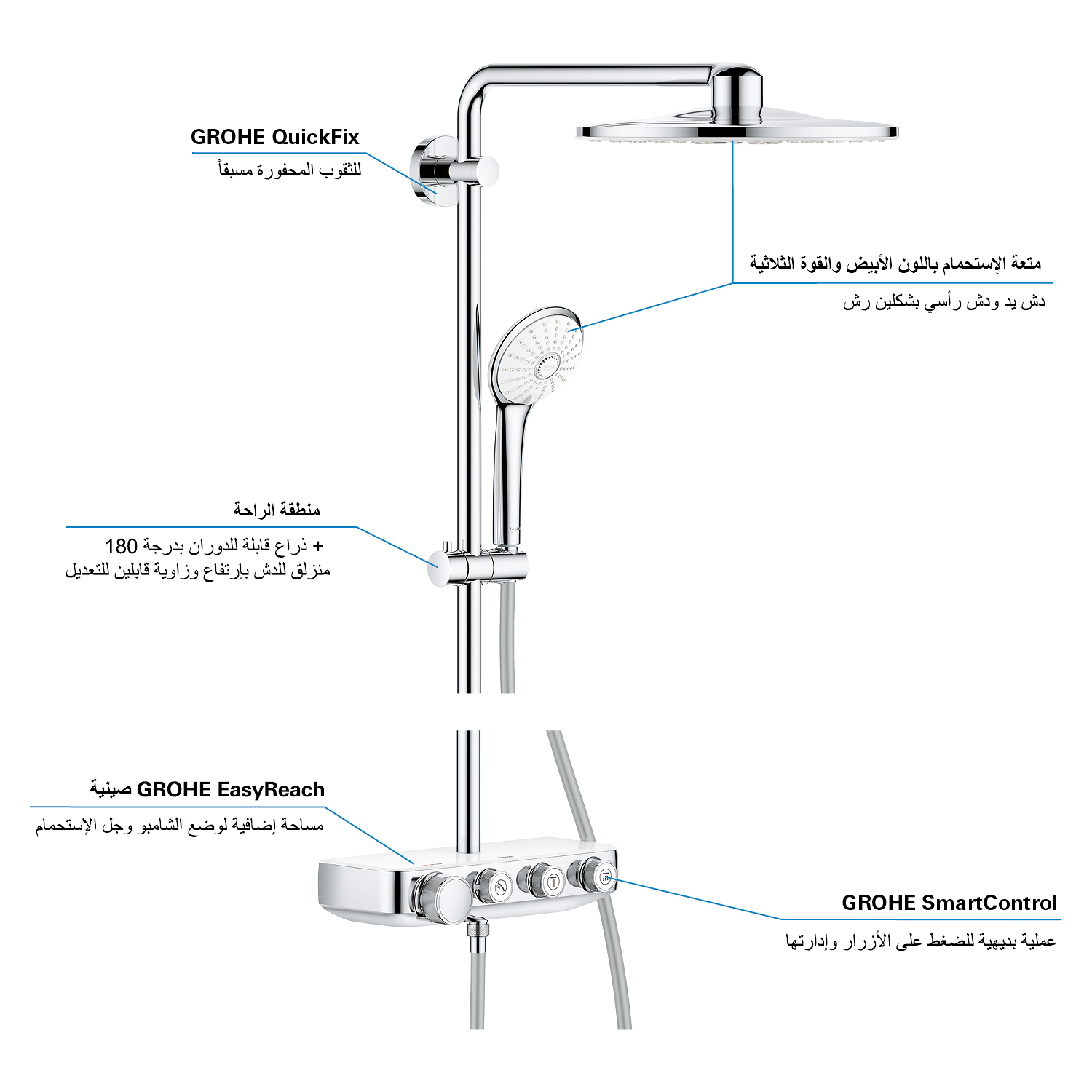 GROHE QuickFix
للثقوب المحفورة مسبقاً

متعة الإستحمام باللون الأبيض والقوة الثلاثية
دش يد ودش رأسي بشكلين رش

منطقة الراحة
+ ذراع قابلة للدوران بدرجة 180
منزلق للدش بإرتفاع وزاوية قابلين للتعديل

صينية GROHE EasyReach
مساحة إضافية لوضع الشامبو وجل الإستحمام

GROHE SmartControl
عملية بديهية للضغط على الأزرار وإدارتها