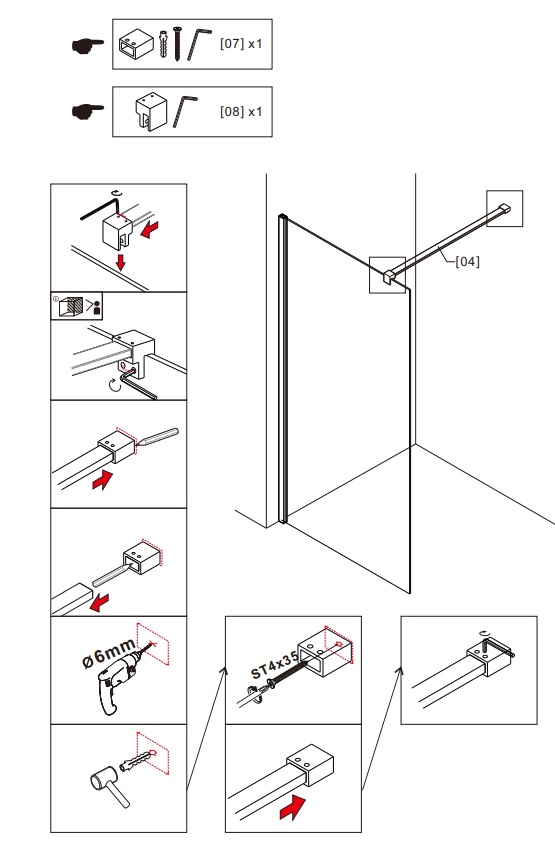 [07] x1

[08] x1

[04]

ø6mm

ST4x35