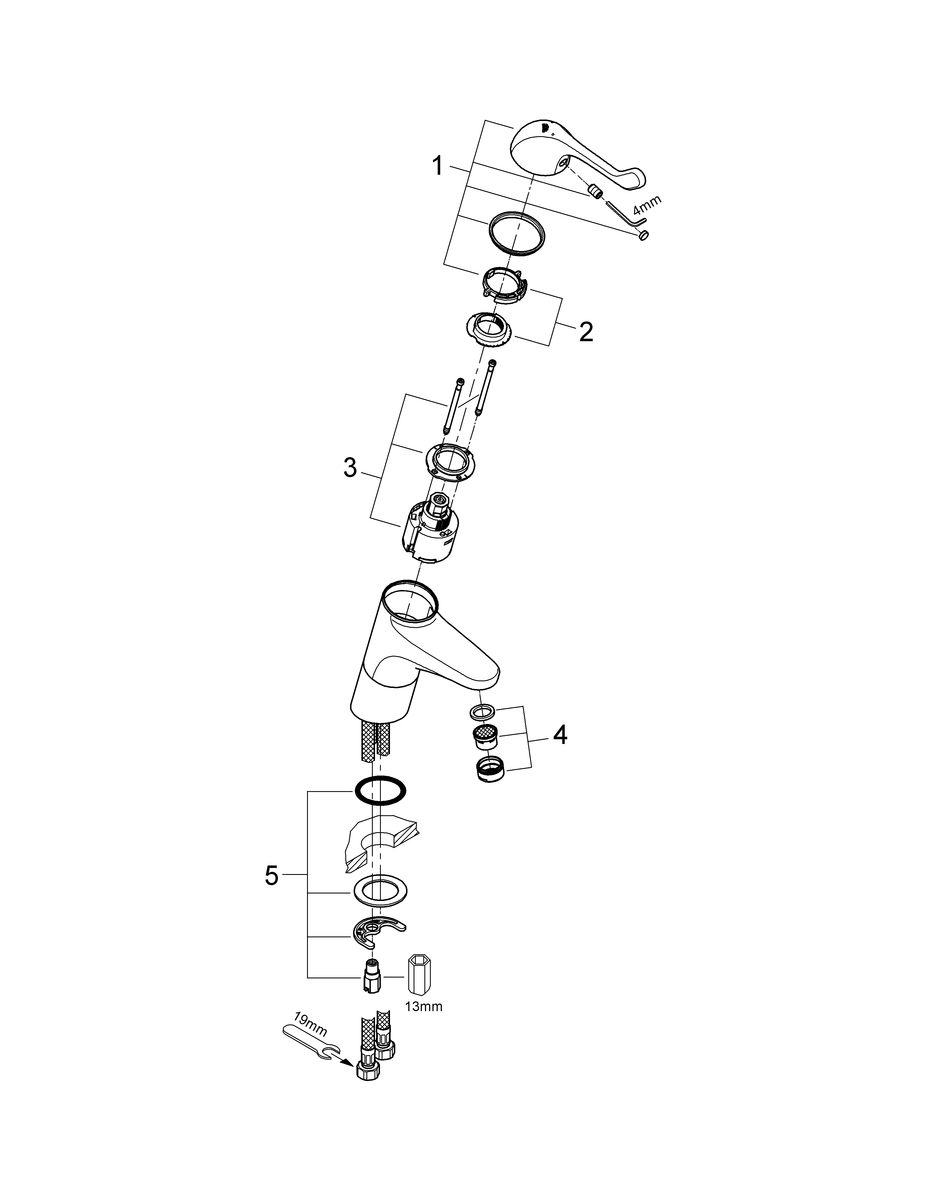 1
4mm
2
3
4
5
13mm
19mm