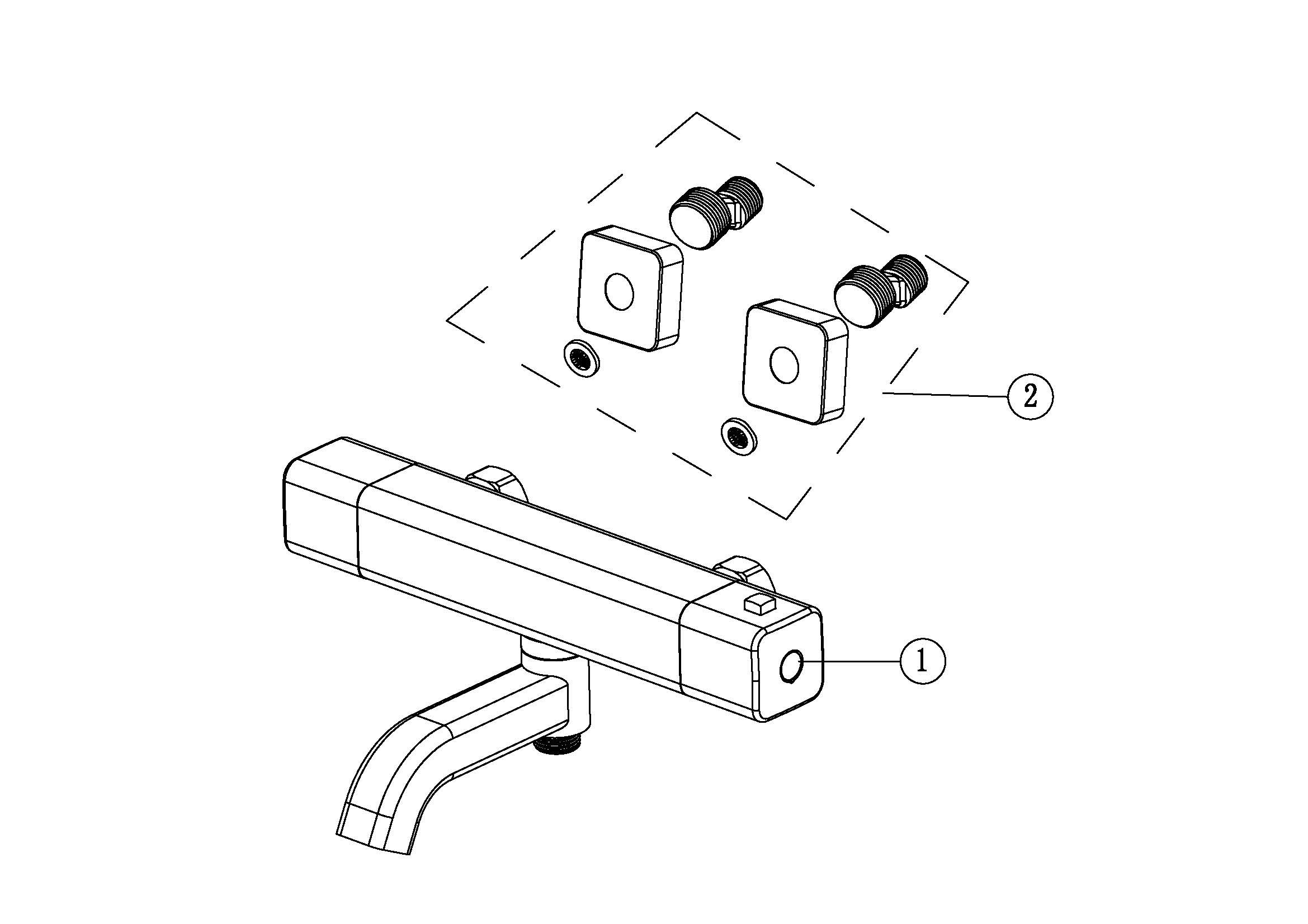 2

1