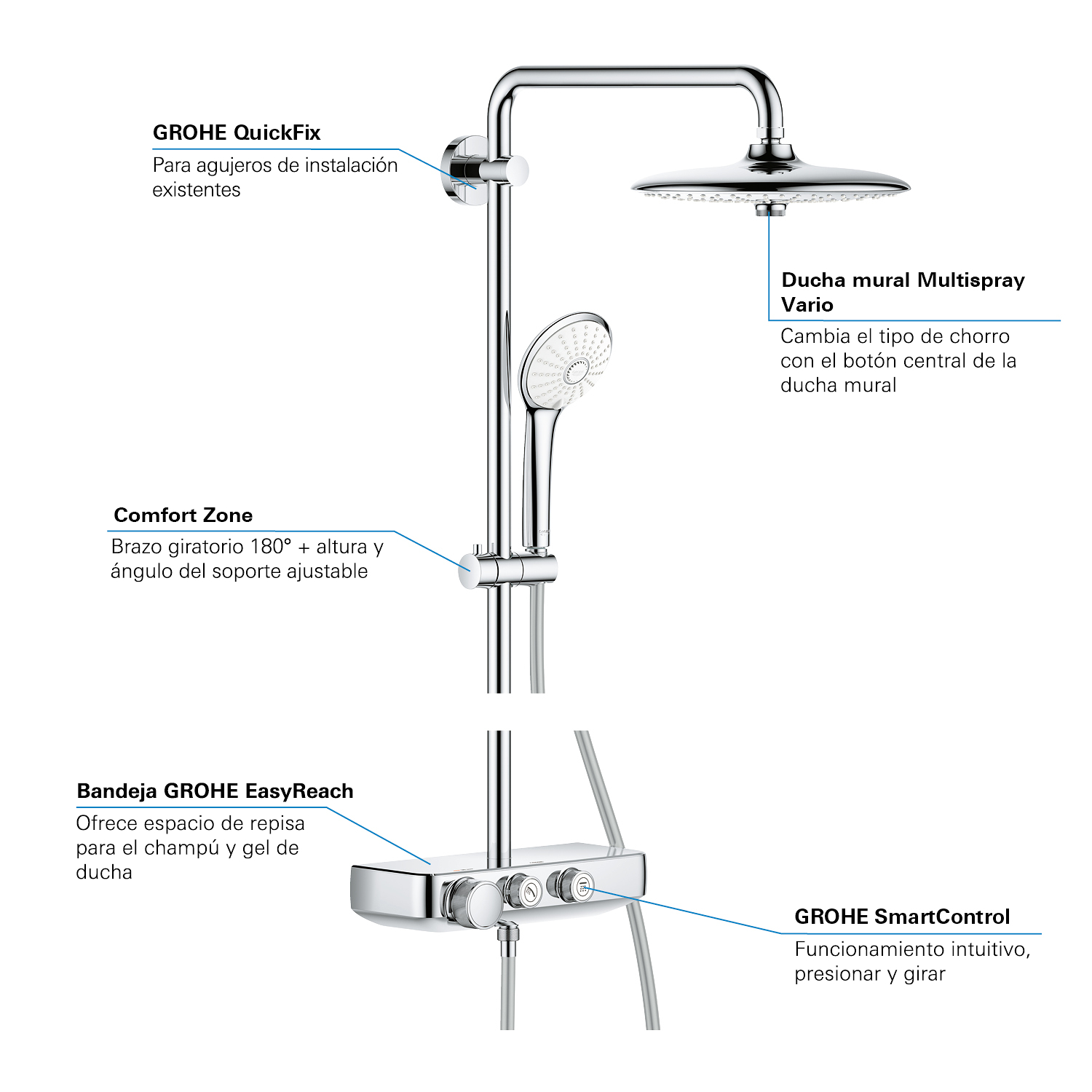 GROHE QuickFix
Para agujeros de instalación existentes

Ducha mural Multispray Vario
Cambia el tipo de chorro con el botón central de la ducha mural

Comfort Zone
Brazo giratorio 180° + altura y ángulo del soporte ajustable

Bandeja GROHE EasyReach
Ofrece espacio de repisa para el champú y gel de ducha

GROHE SmartControl
Funcionamiento intuitivo, presionar y girar