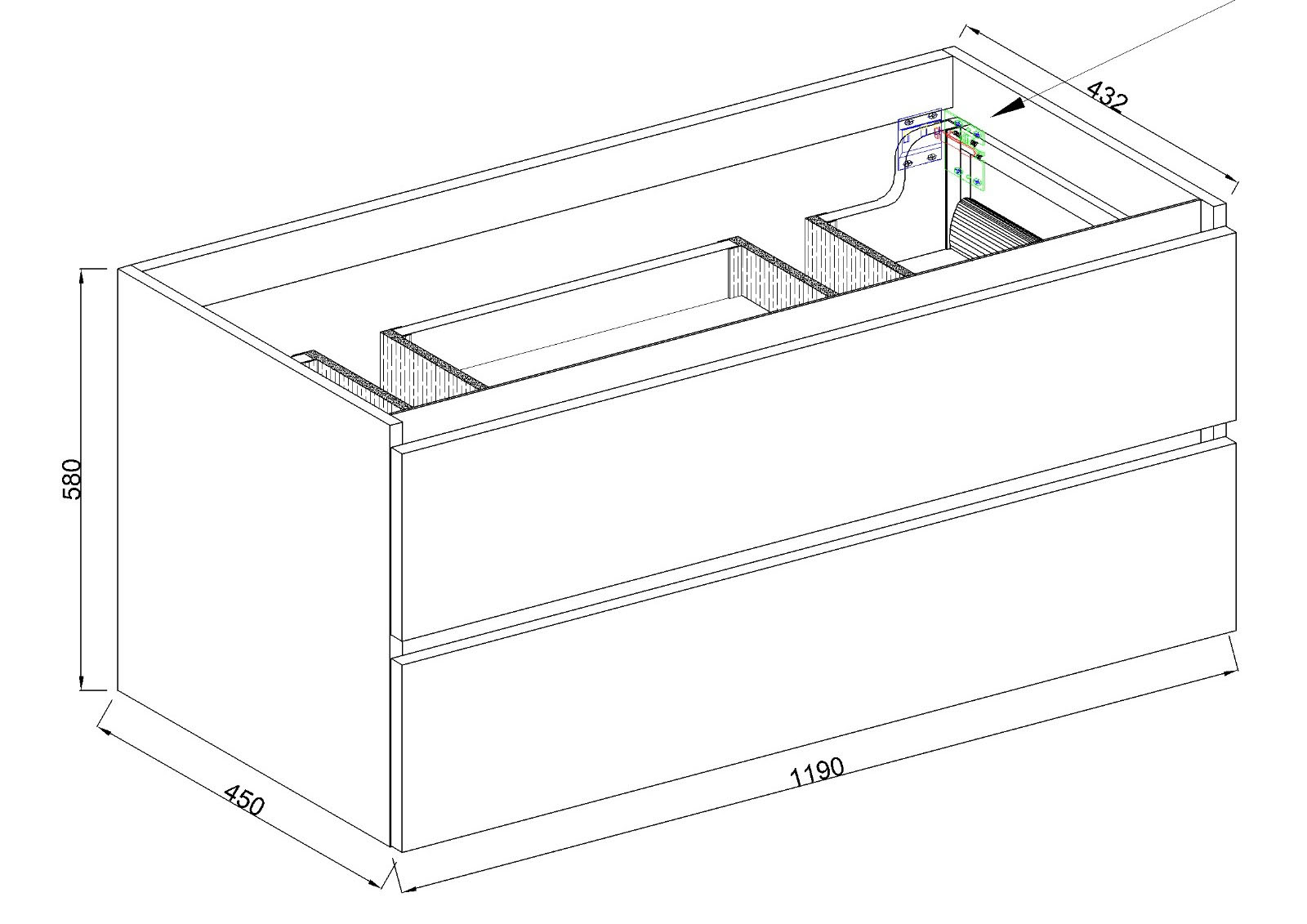 432
580
450
1190