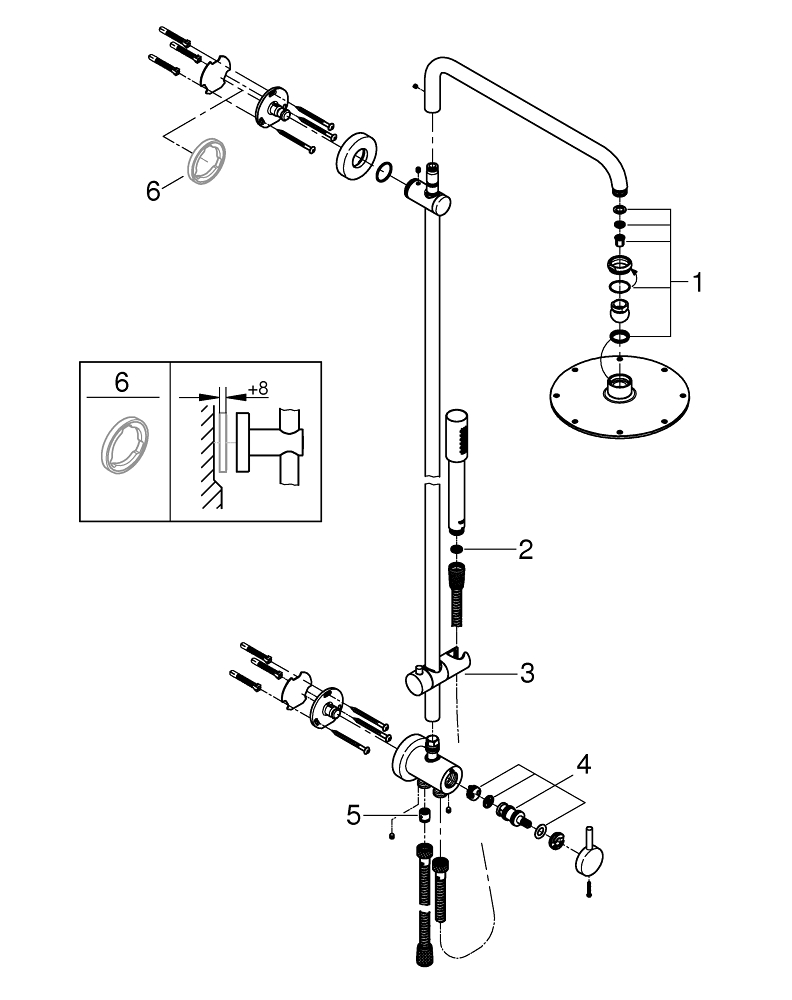 6
1
6
+8
2
3
4
5