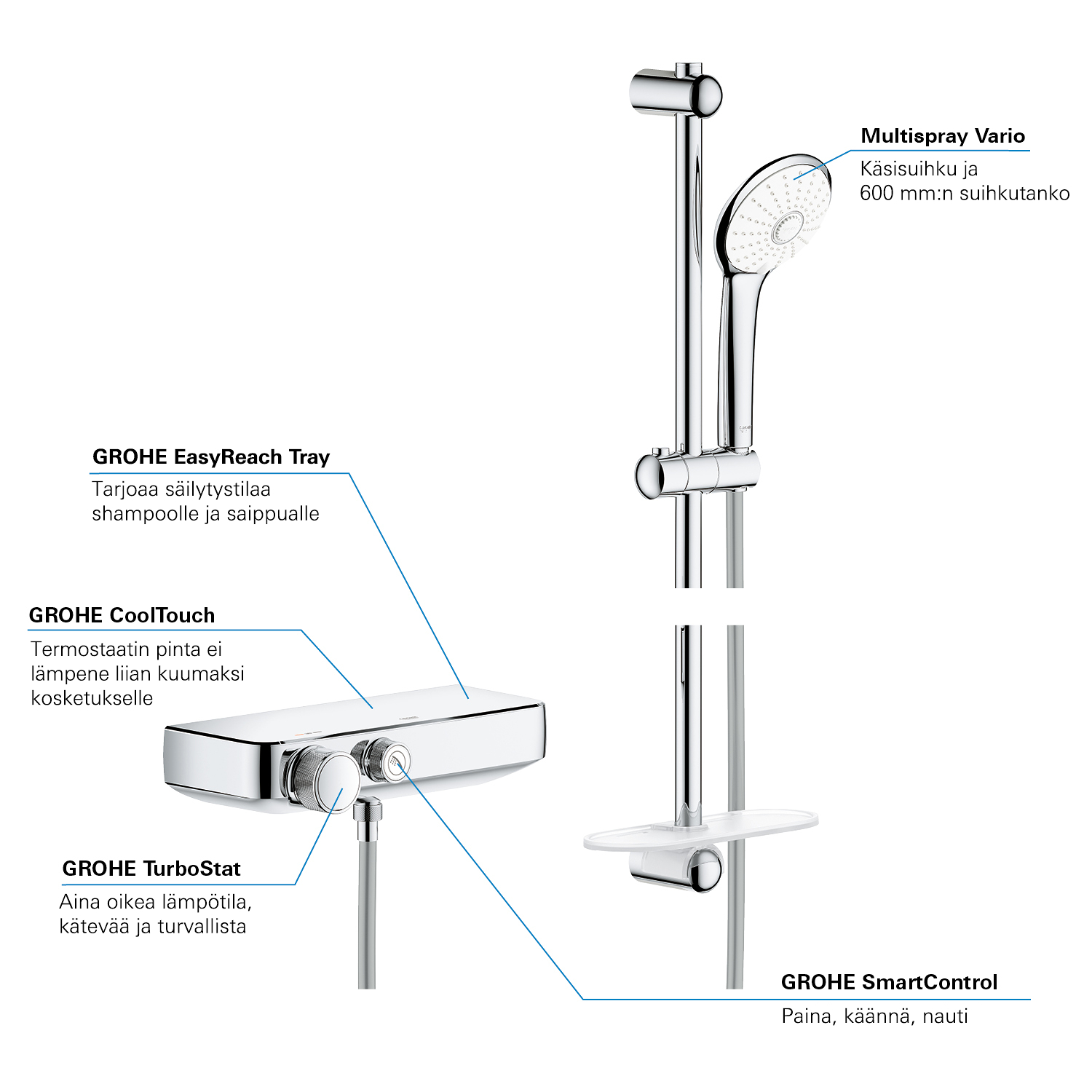 Multispray Vario

Käsisuihku ja 600 mm:n suihkutanko

GROHE EasyReach Tray

Tarjoaa säilytystilaa shampoolle ja saippualle

GROHE CoolTouch

Termostaatin pinta ei lämpene liian kuumaksi kosketukselle

GROHE TurboStat

Aina oikea lämpötila, kätevää ja turvallista

GROHE SmartControl

Paina, käännä, nauti