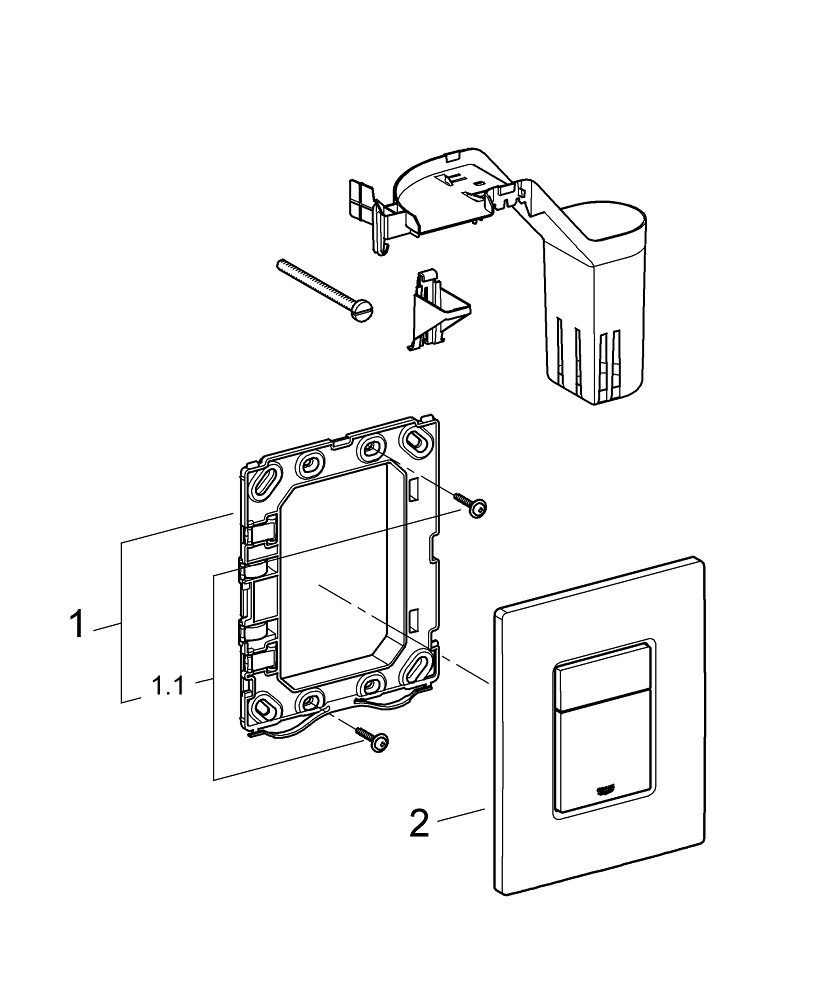 1

1.1

2