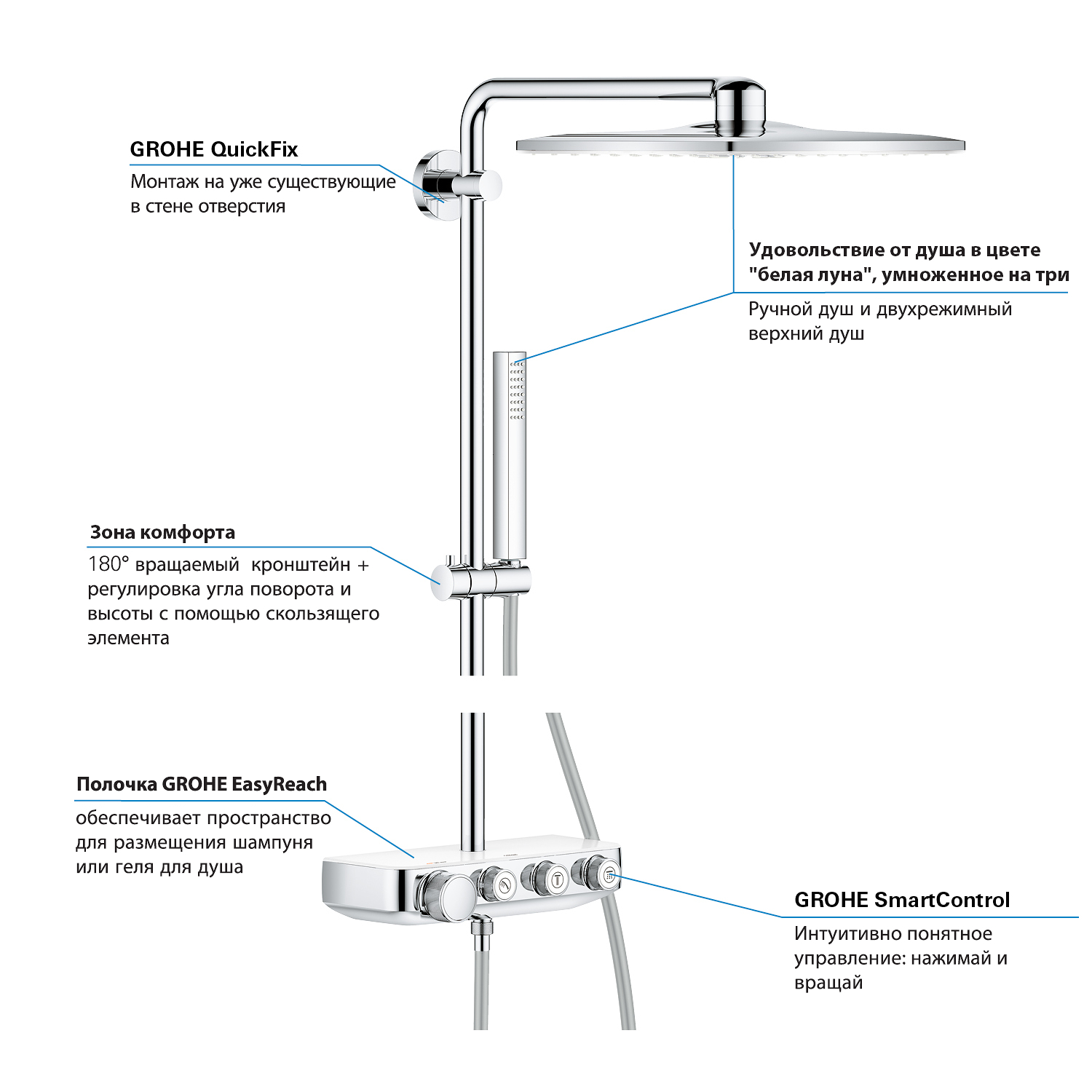 GROHE QuickFix
Монтаж на уже существующие в стене отверстия

Удовольствие от душа в цвете "белая луна", умноженное на три
Ручной душ и двухрежимный верхний душ

Зона комфорта
180° вращаемый кронштейн + регулировка угла поворота и высоты с помощью скользящего элемента

Полочка GROHE EasyReach
обеспечивает пространство для размещения шампуня или геля для душа

GROHE SmartControl
Интуитивно понятное управление: нажимай и вращай