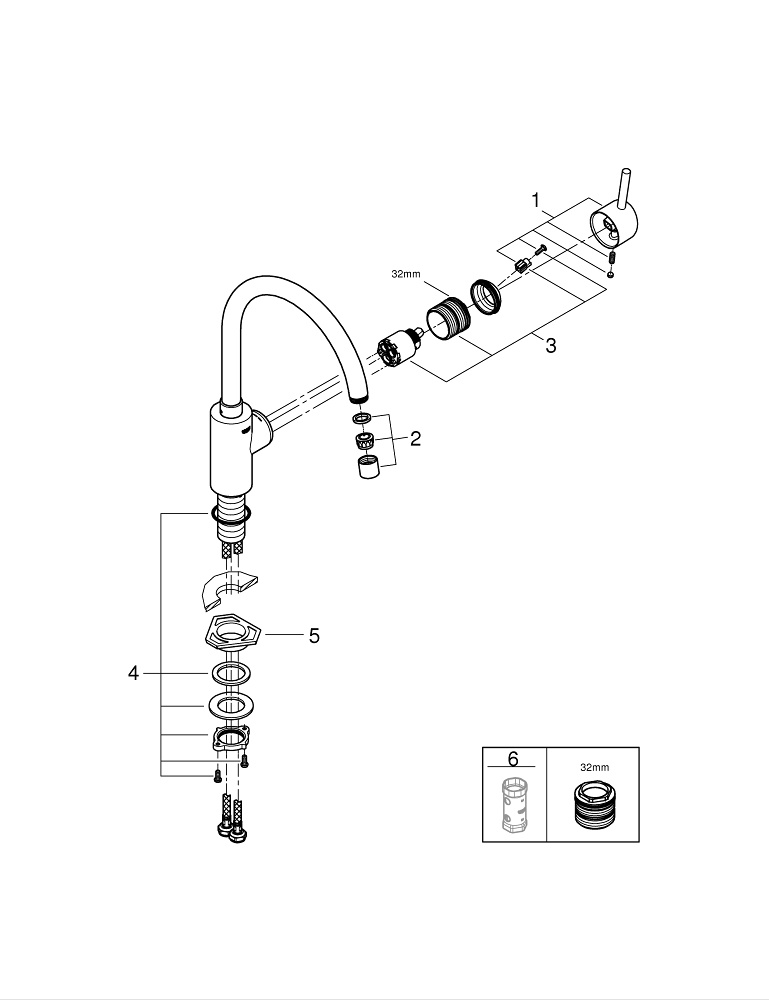 1
32mm
3
2
5
4
6
32mm