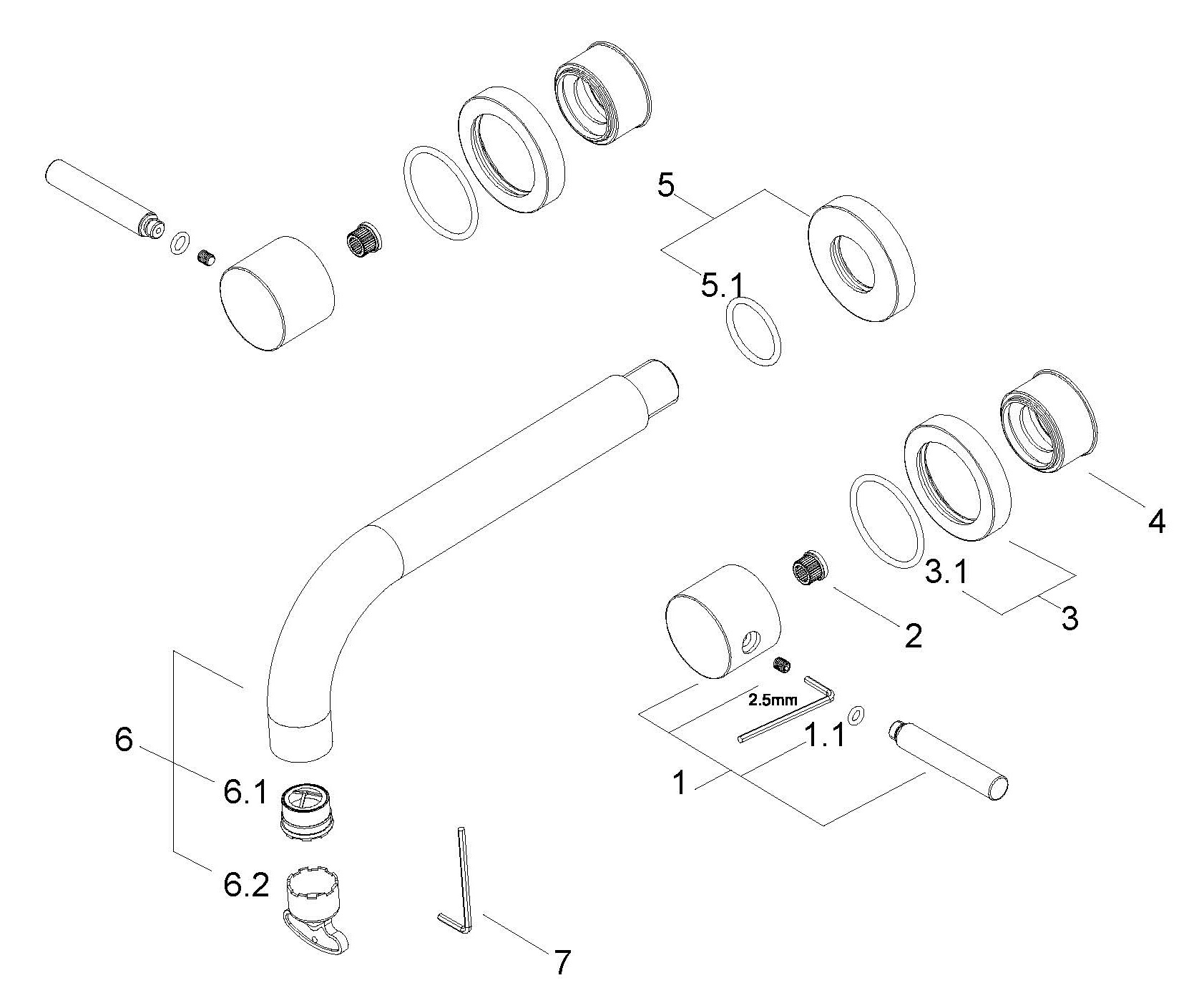 5
5.1
4
3.1
3
2
2.5mm
1.1
1
6
6.1
6.2
7