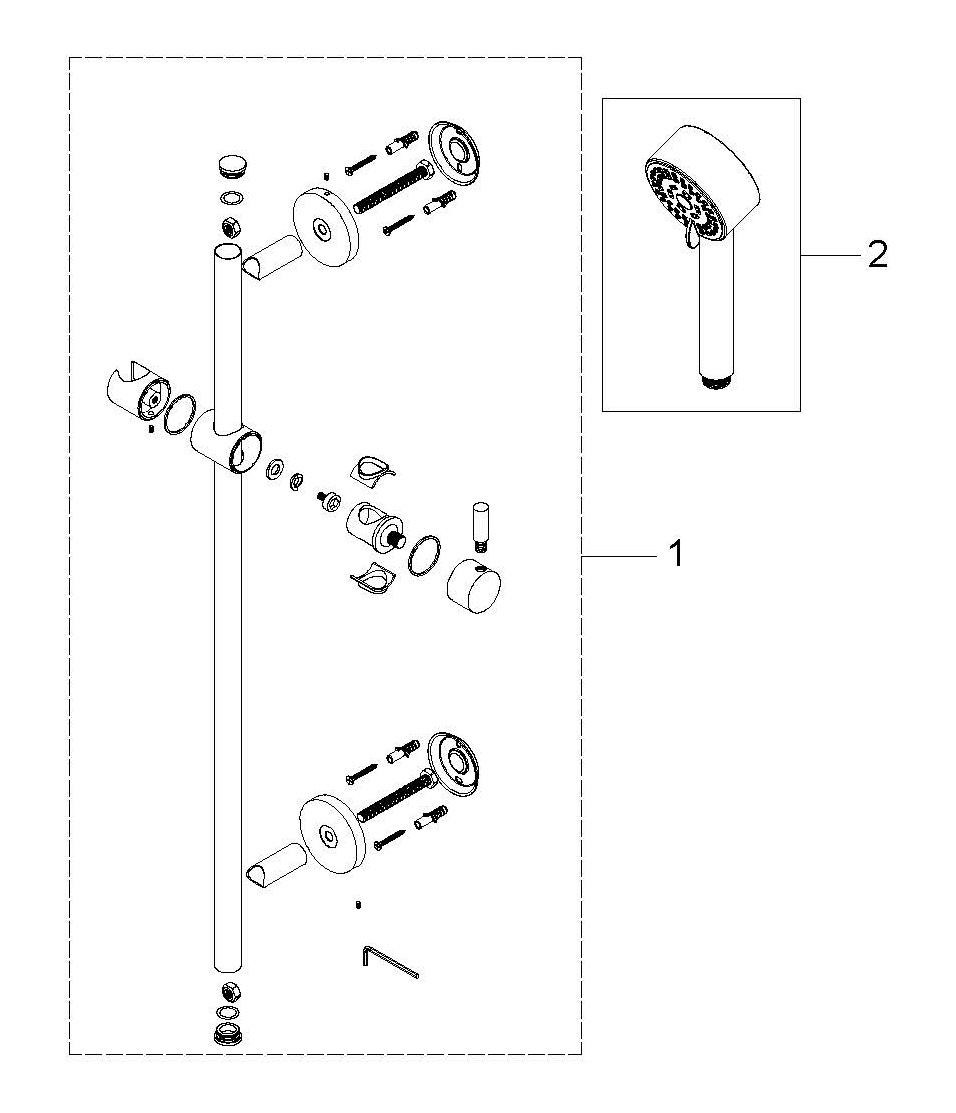 2

1