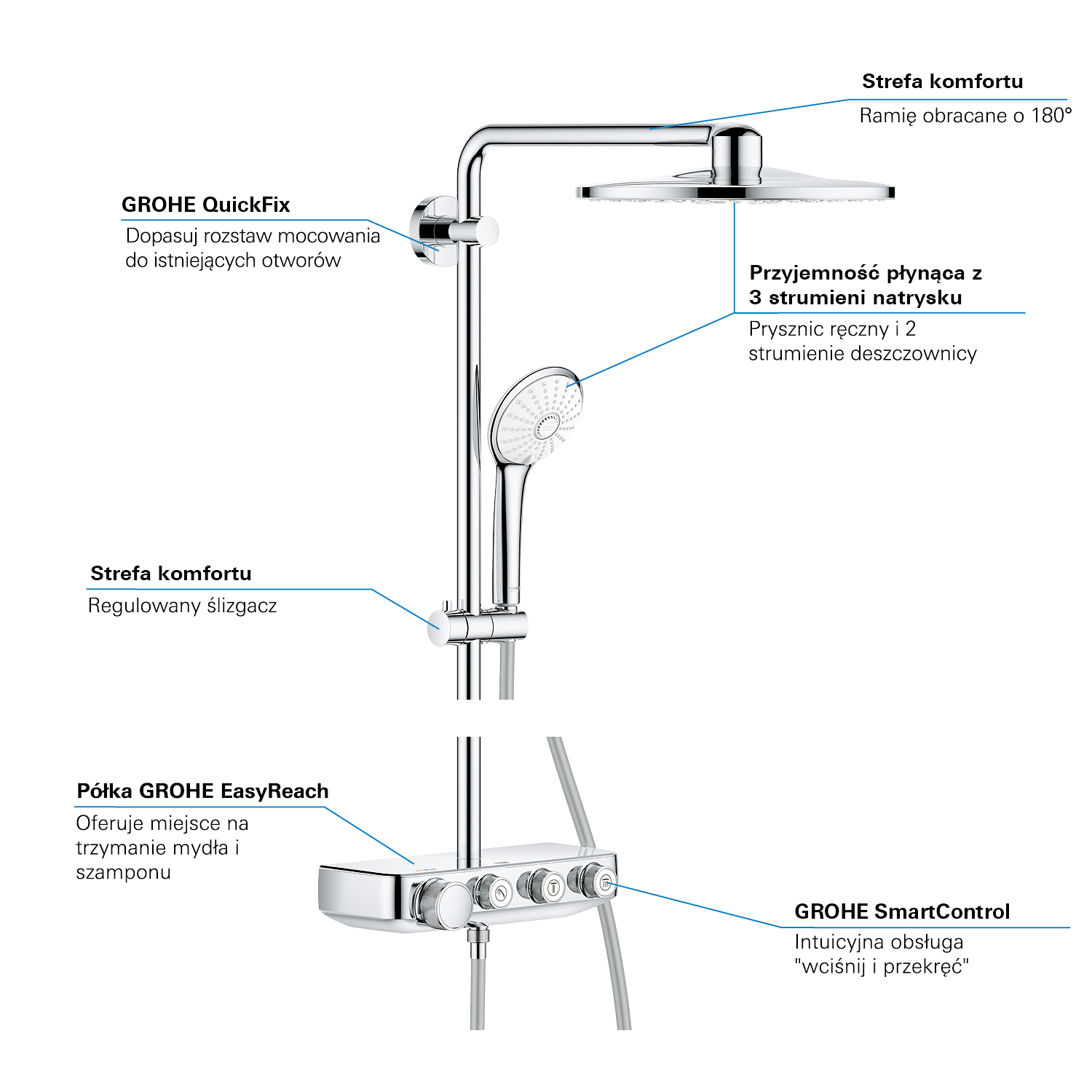 Strefa komfortu
Ramię obracane o 180°

GROHE QuickFix
Dopasuj rozstaw mocowania do istniejących otworów

Przyjemność płynąca z 3 strumieni natrysku
Prysznic ręczny i 2 strumienie deszczownicy

Strefa komfortu
Regulowany ślizgacz

Półka GROHE EasyReach
Oferuje miejsce na trzymanie mydła i szamponu

GROHE SmartControl
Intuicyjna obsługa "wciśnij i przekręć"