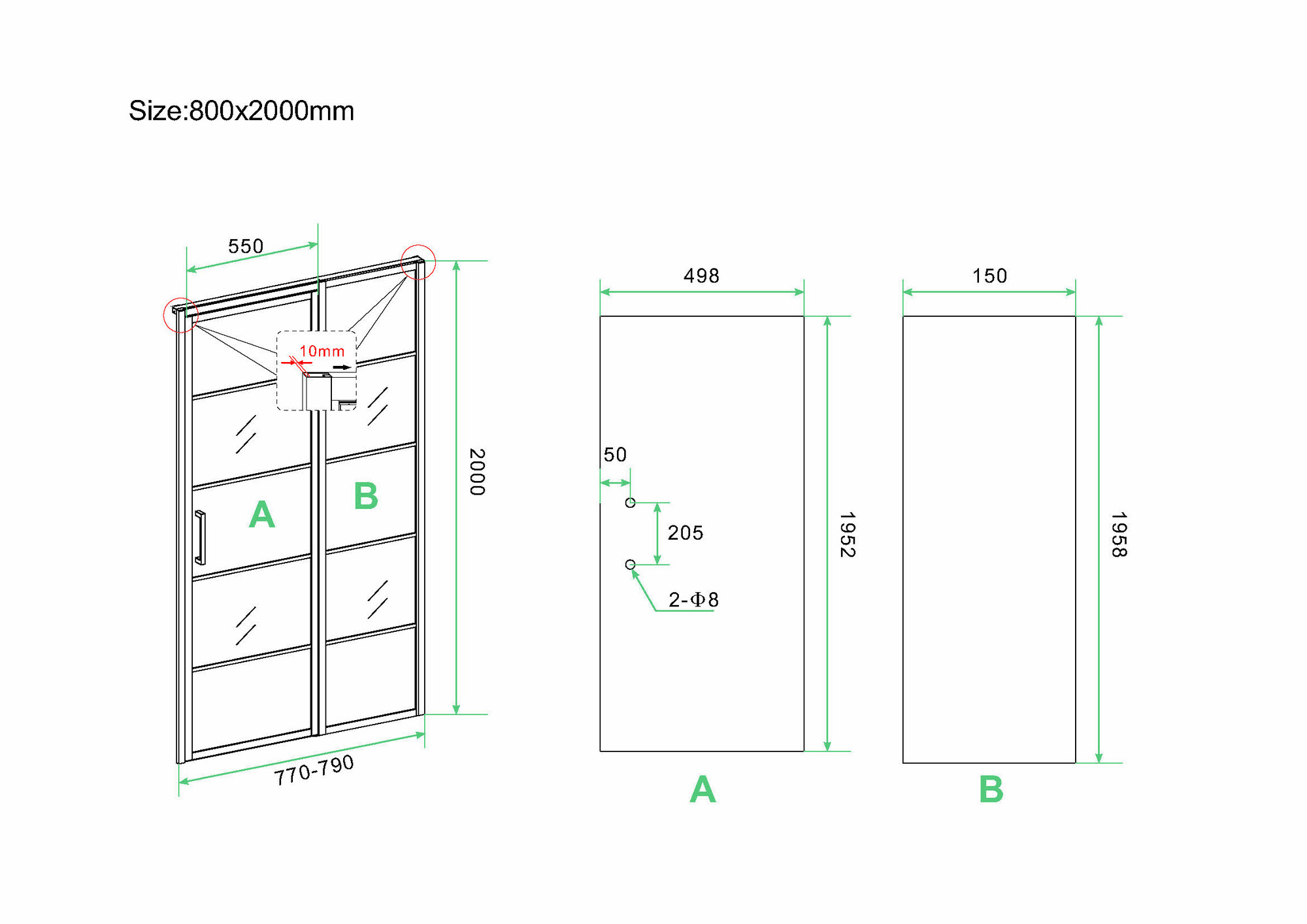 Size:800x2000mm

550

10mm

A

B

2000

770-790

498

50

205

2-Φ8

1952

A

150

1958

B